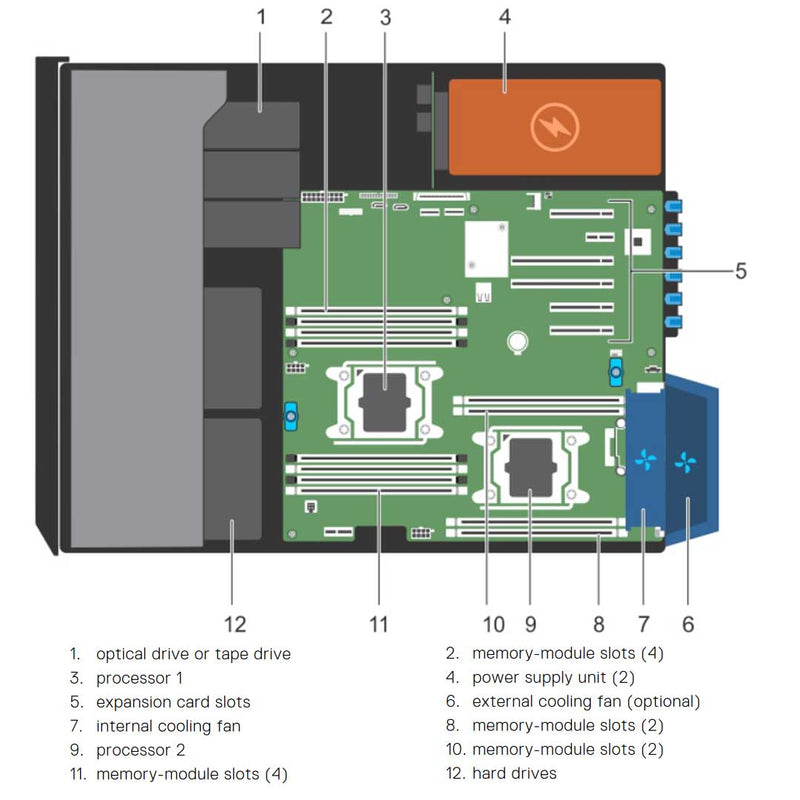 1 2 3 4

5

12 11 10 9 8 7 6

1. optical drive or tape drive
2. memory-module slots (4)
3. processor 1
4. power supply unit (2)
5. expansion card slots
6. external cooling fan (optional)
7. internal cooling fan
8. memory-module slots (2)
9. processor 2
10. memory-module slots (2)
11. memory-module slots (4)
12. hard drives