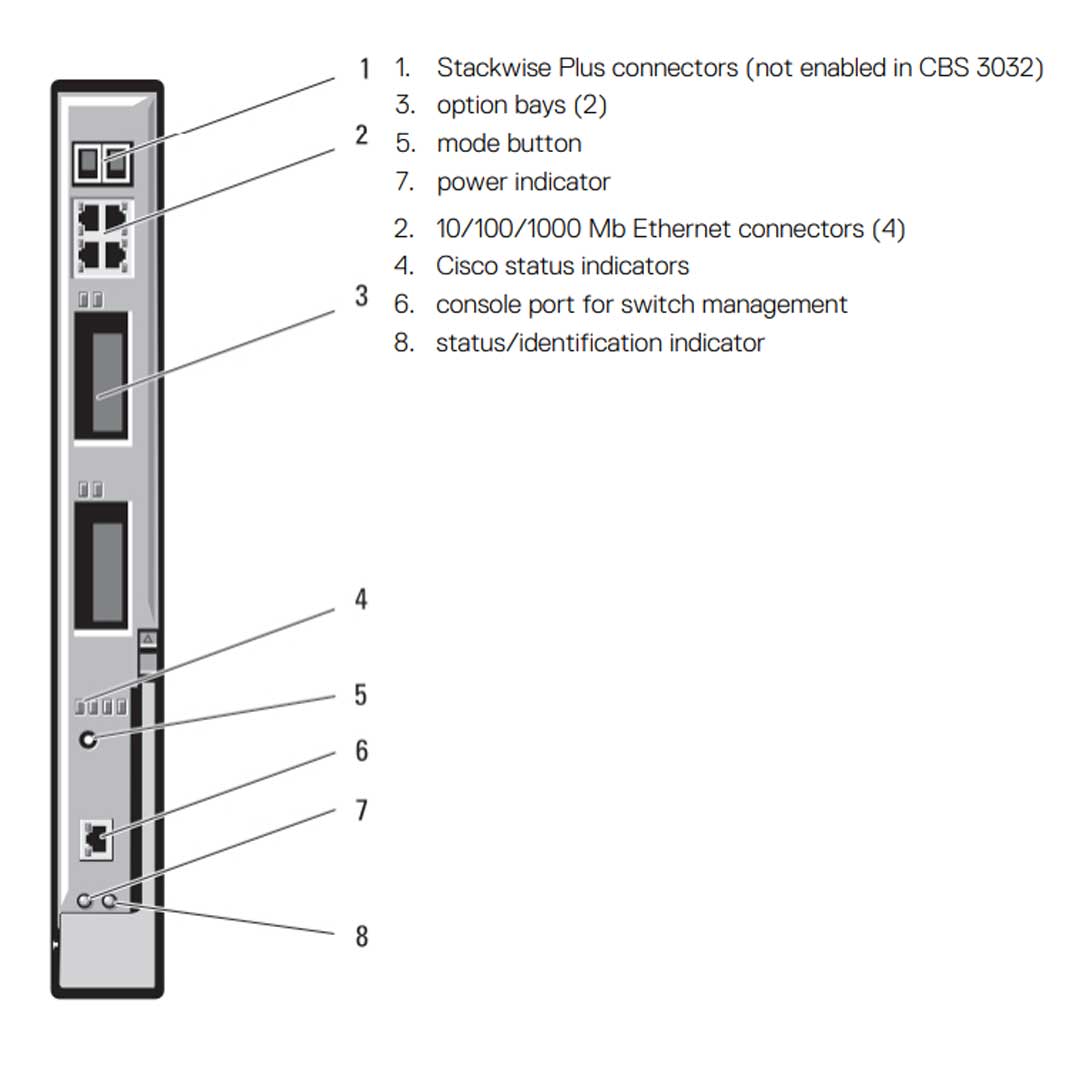 1
2
3
4
5
6
7
8

1. Stackwise Plus connectors (not enabled in CBS 3032)
3. option bays (2)
5. mode button
7. power indicator

2. 10/100/1000 Mb Ethernet connectors (4)
4. Cisco status indicators
6. console port for switch management
8. status/identification indicator