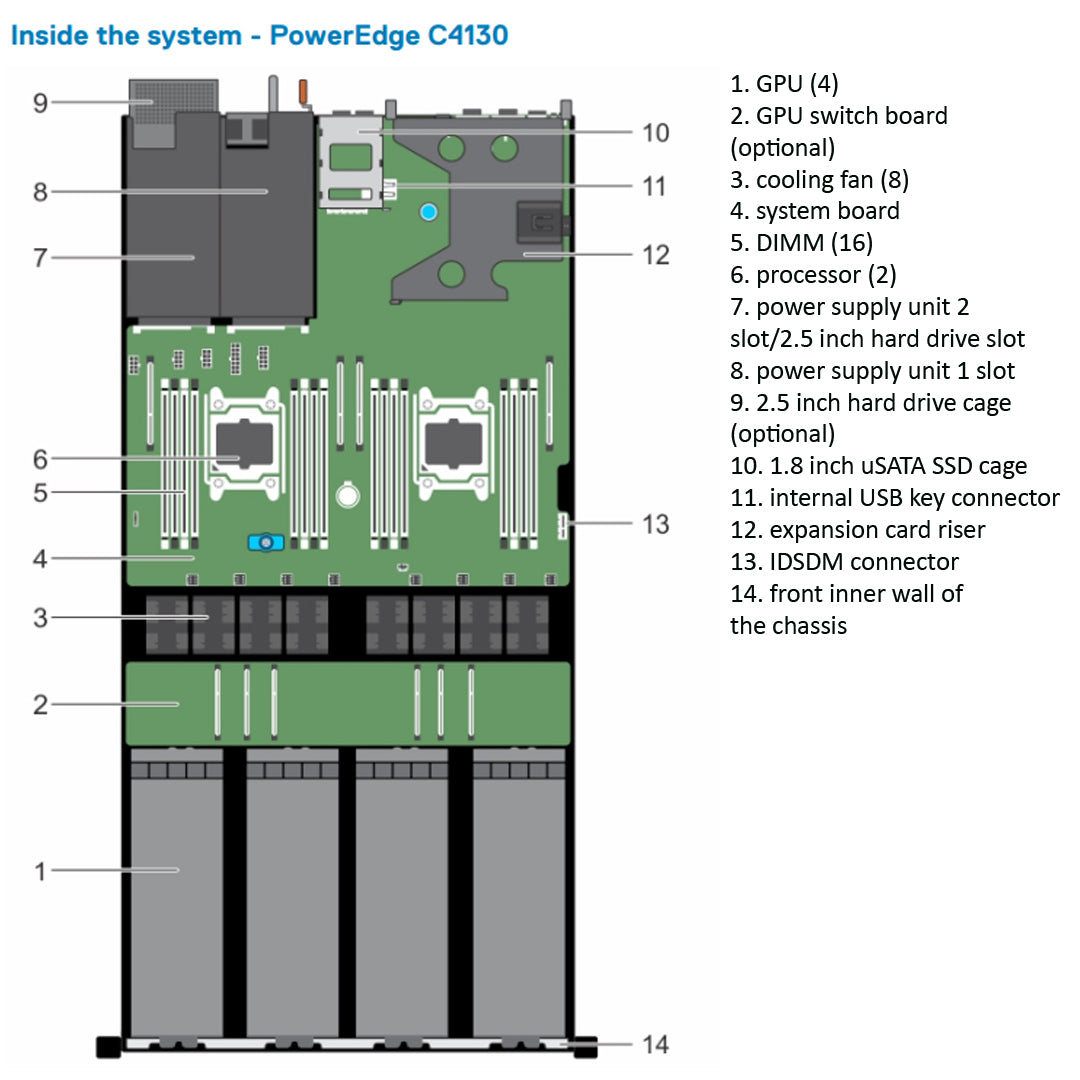 Inside the system - PowerEdge C4130

9
8
7
6
5
4
3
2
1
10
11
12
13
14

1. GPU (4)
2. GPU switch board (optional)
3. cooling fan (8)
4. system board
5. DIMM (16)
6. processor (2)
7. power supply unit 2 slot/2.5 inch hard drive slot
8. power supply unit 1 slot
9. 2.5 inch hard drive cage (optional)
10. 1.8 inch uSATA SSD cage
11. internal USB key connector
12. expansion card riser
13. IDSDM connector
14. front inner wall of the chassis