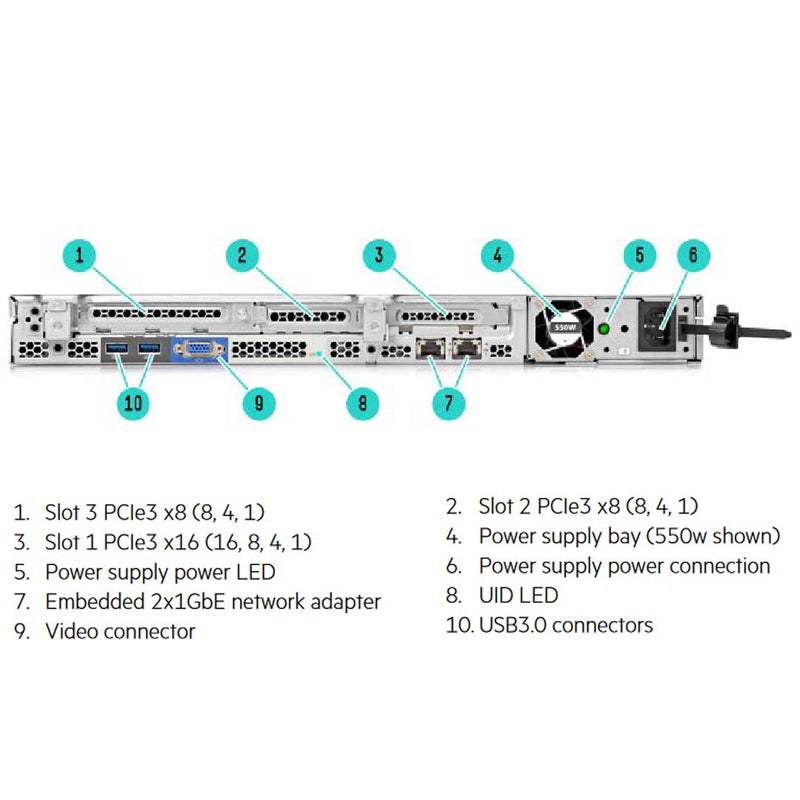 1
2
3
4
5
6
550W
10
9
8
7

1. Slot 3 PCIe3 x8 (8, 4, 1)
3. Slot 1 PCIe3 x16 (16, 8, 4, 1)
5. Power supply power LED
7. Embedded 2x1GbE network adapter
9. Video connector

2. Slot 2 PCIe3 x8 (8, 4, 1)
4. Power supply bay (550w shown)
6. Power supply power connection
8. UID LED
10. USB3.0 connectors