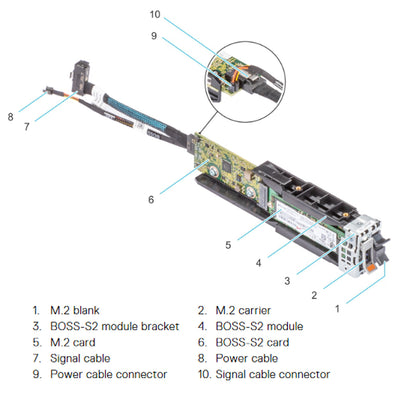 10
9
8
7
6
5
4
3
2
1

1. M.2 blank
2. M.2 carrier
3. BOSS-S2 module bracket
4. BOSS-S2 module
5. M.2 card
6. BOSS-S2 card
7. Signal cable
8. Power cable
9. Power cable connector
10. Signal cable connector