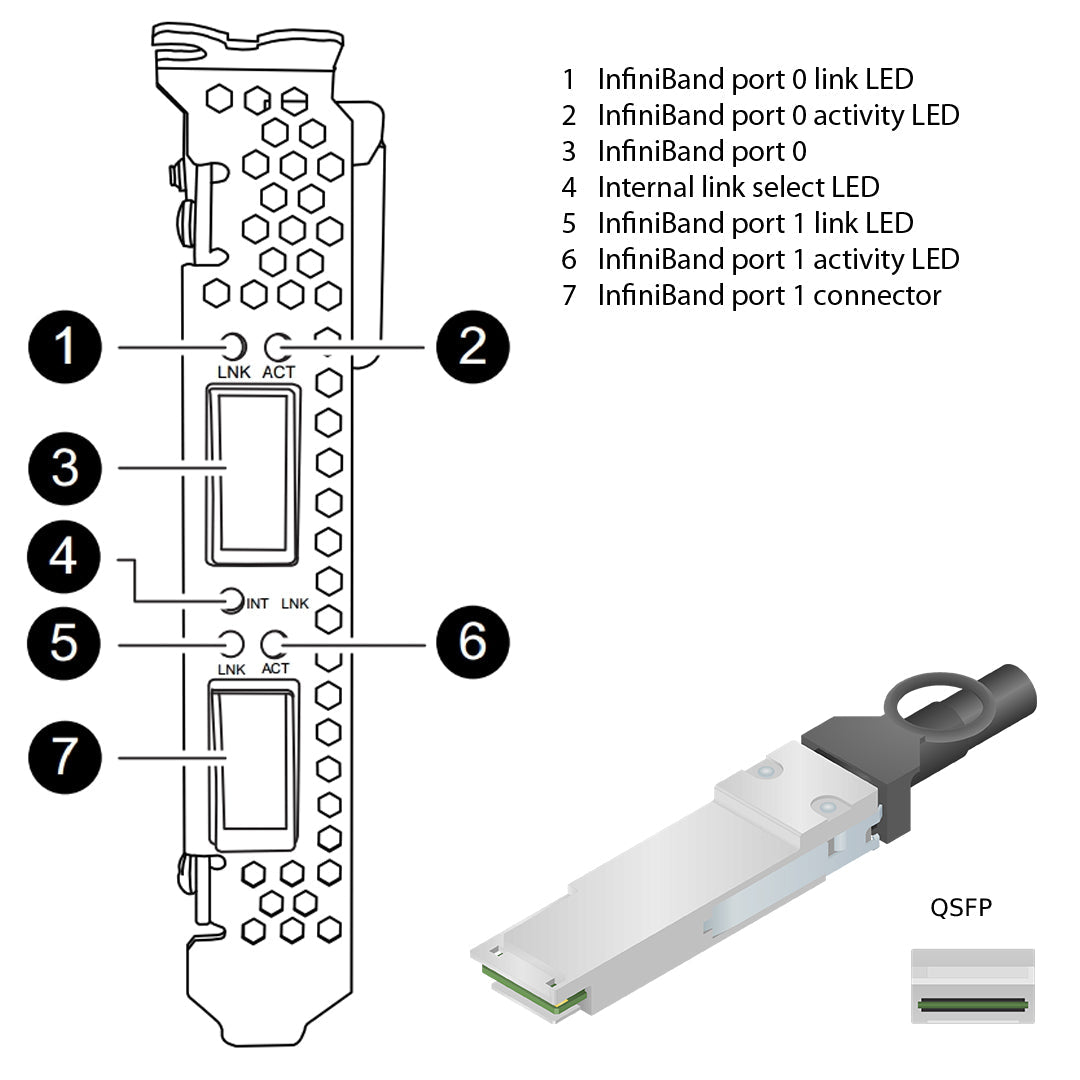 1 InfiniBand port 0 link LED
2 InfiniBand port 0 activity LED
3 InfiniBand port 0
4 Internal link select LED
5 InfiniBand port 1 link LED
6 InfiniBand port 1 activity LED
7 InfiniBand port 1 connector

1
LNK
ACT
2
3
4
INT LNK
5
LNK
ACT
6
7

QSFP