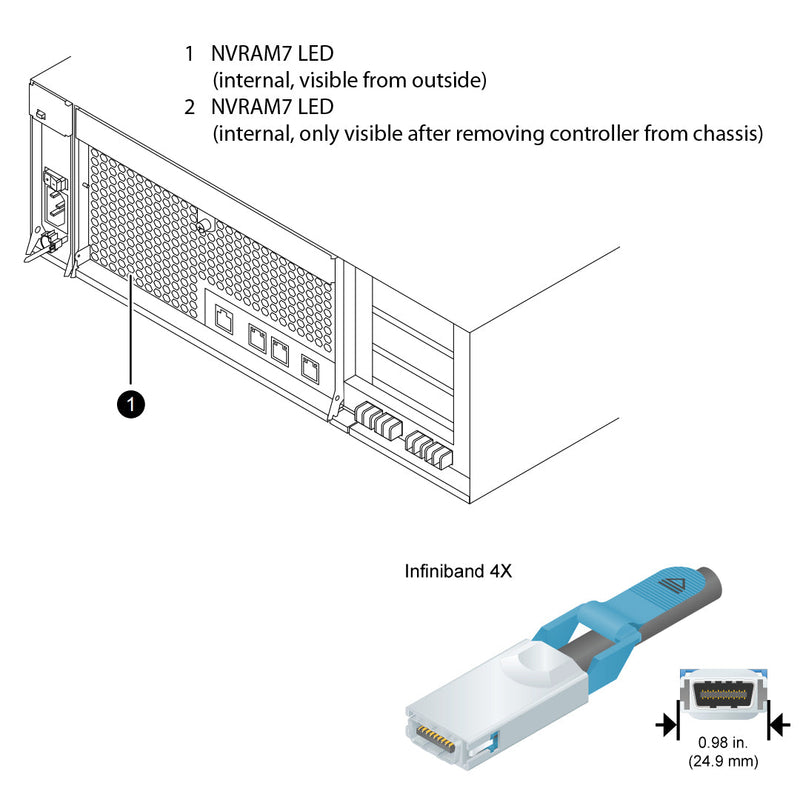 1 NVRAM7 LED
(internal, visible from outside)
2 NVRAM7 LED
(internal, only visible after removing controller from chassis)

1

Infiniband 4X

0.98 in.
(24.9 mm)