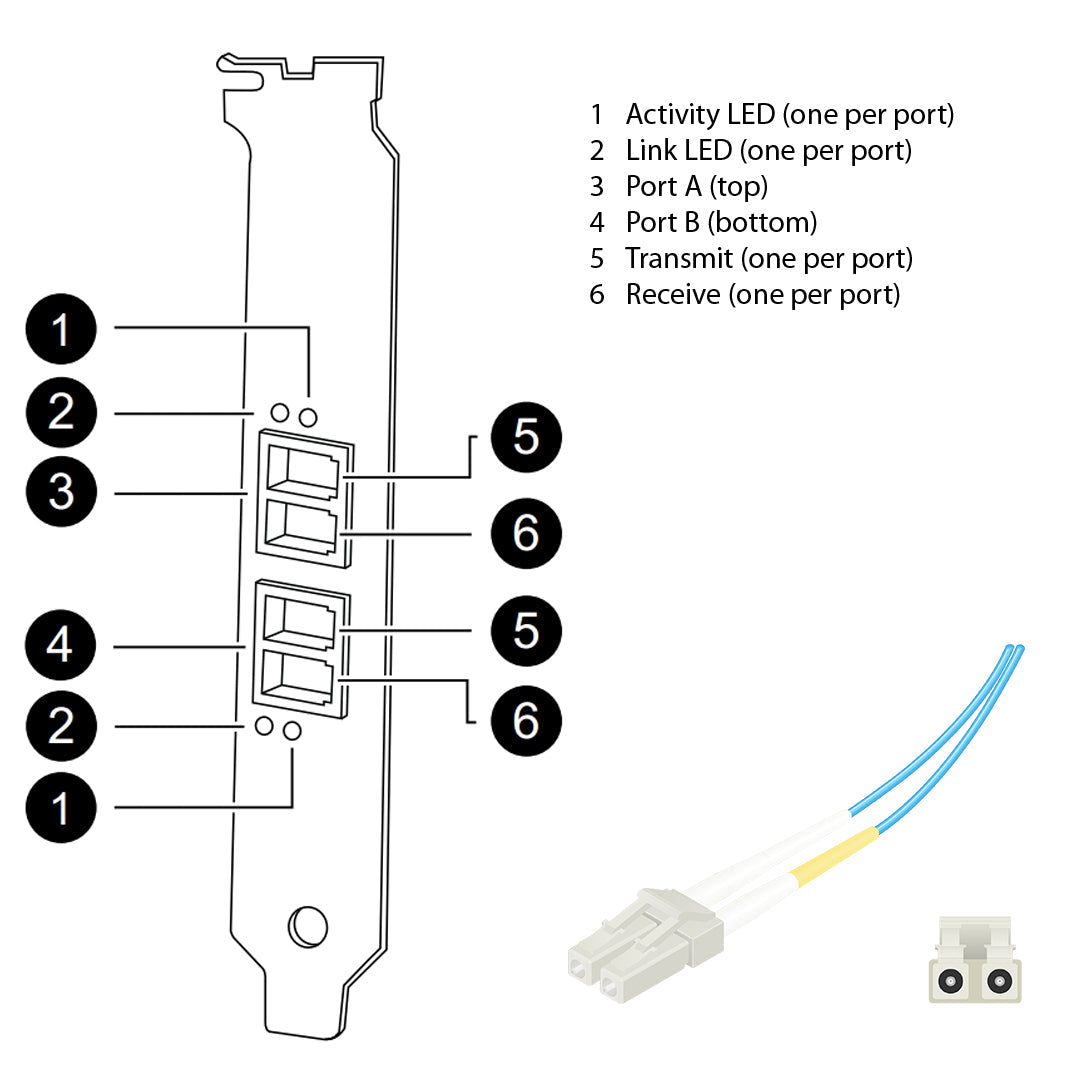 1 Activity LED (one per port)
2 Link LED (one per port)
3 Port A (top)
4 Port B (bottom)
5 Transmit (one per port)
6 Receive (one per port)

1
2
3
4
2
1
5
6
5
6