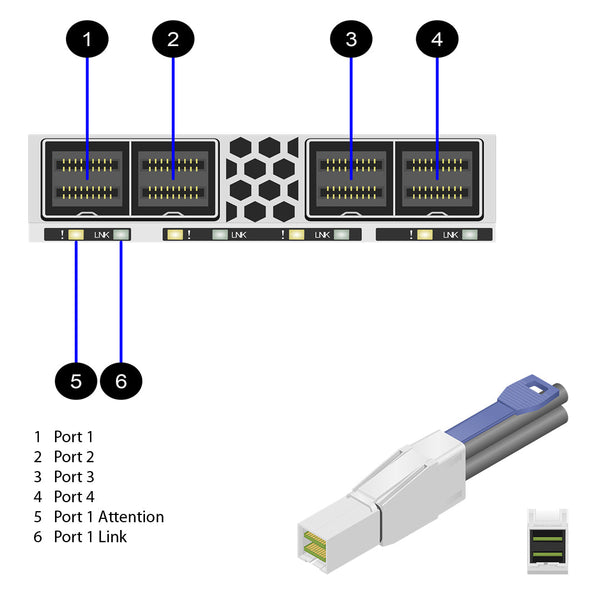 1
2
3
4

! LNK
! LNK
! LNK
! LNK

5
6

1 Port 1
2 Port 2
3 Port 3
4 Port 4
5 Port 1 Attention
6 Port 1 Link