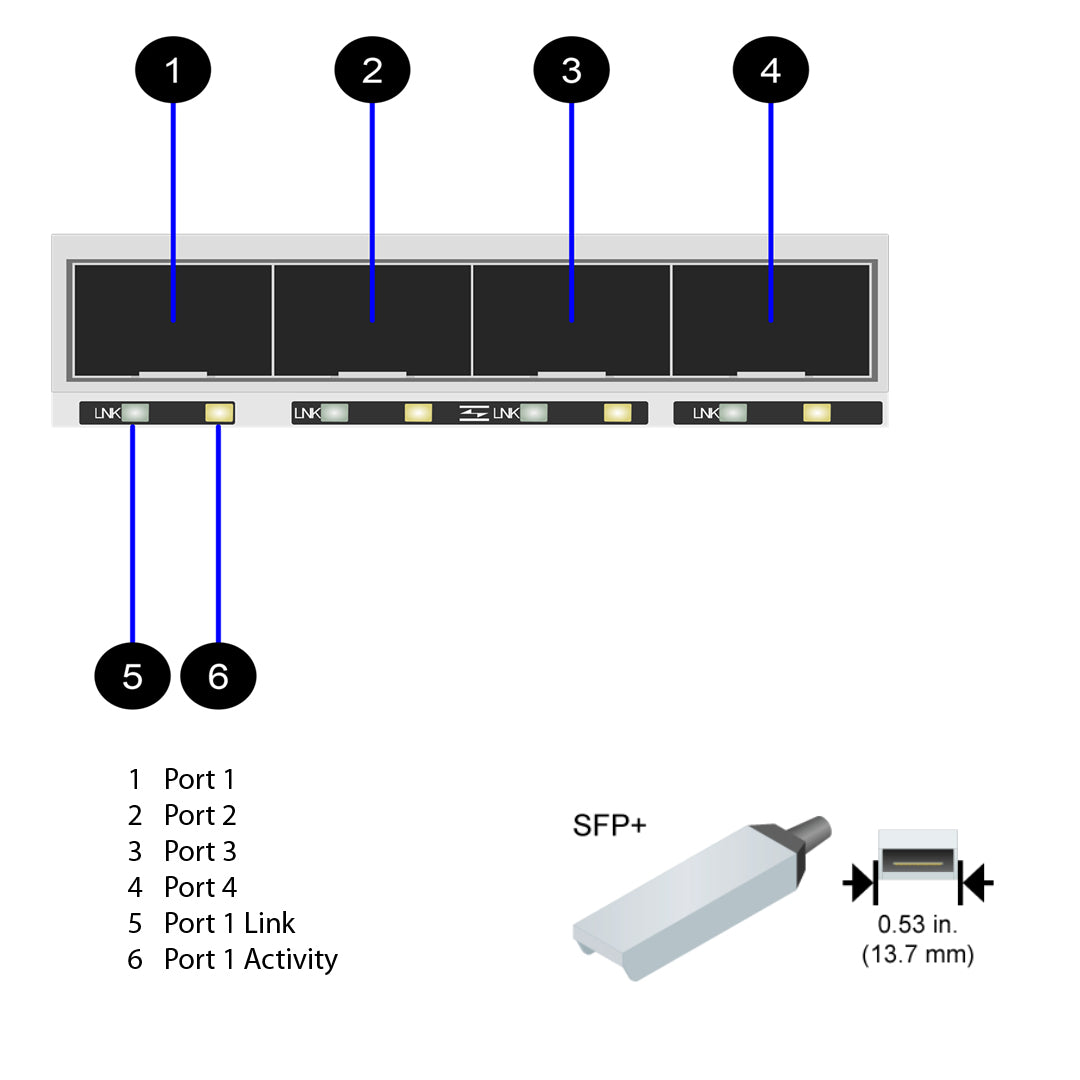 1 2 3 4

LNK LNK LNK LNK

5 6

1 Port 1
2 Port 2
3 Port 3
4 Port 4
5 Port 1 Link
6 Port 1 Activity

SFP+

0.53 in.
(13.7 mm)