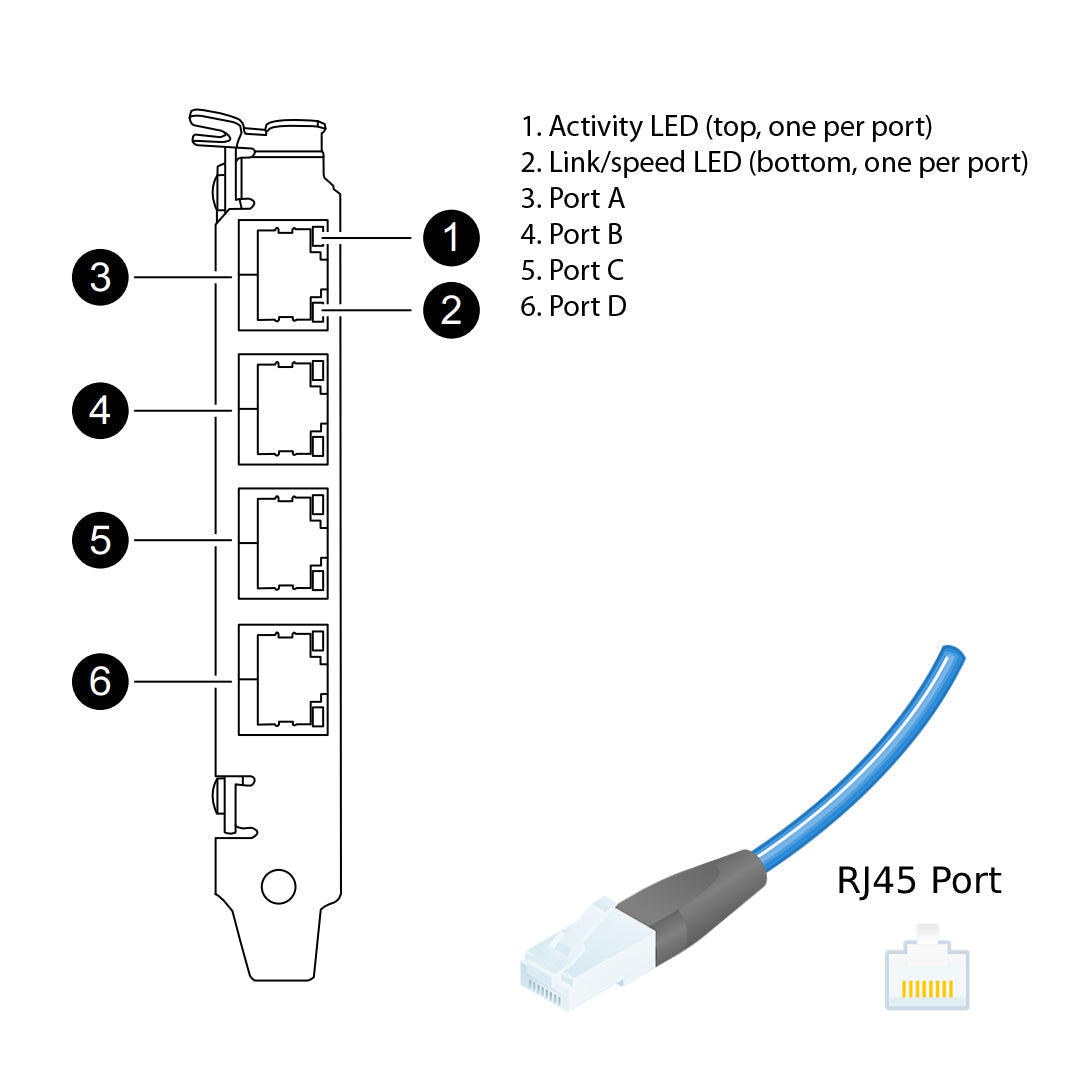 1. Activity LED (top, one per port)
2. Link/speed LED (bottom, one per port)
3. Port A
4. Port B
5. Port C
6. Port D

1

2

3

4

5

6

RJ45 Port