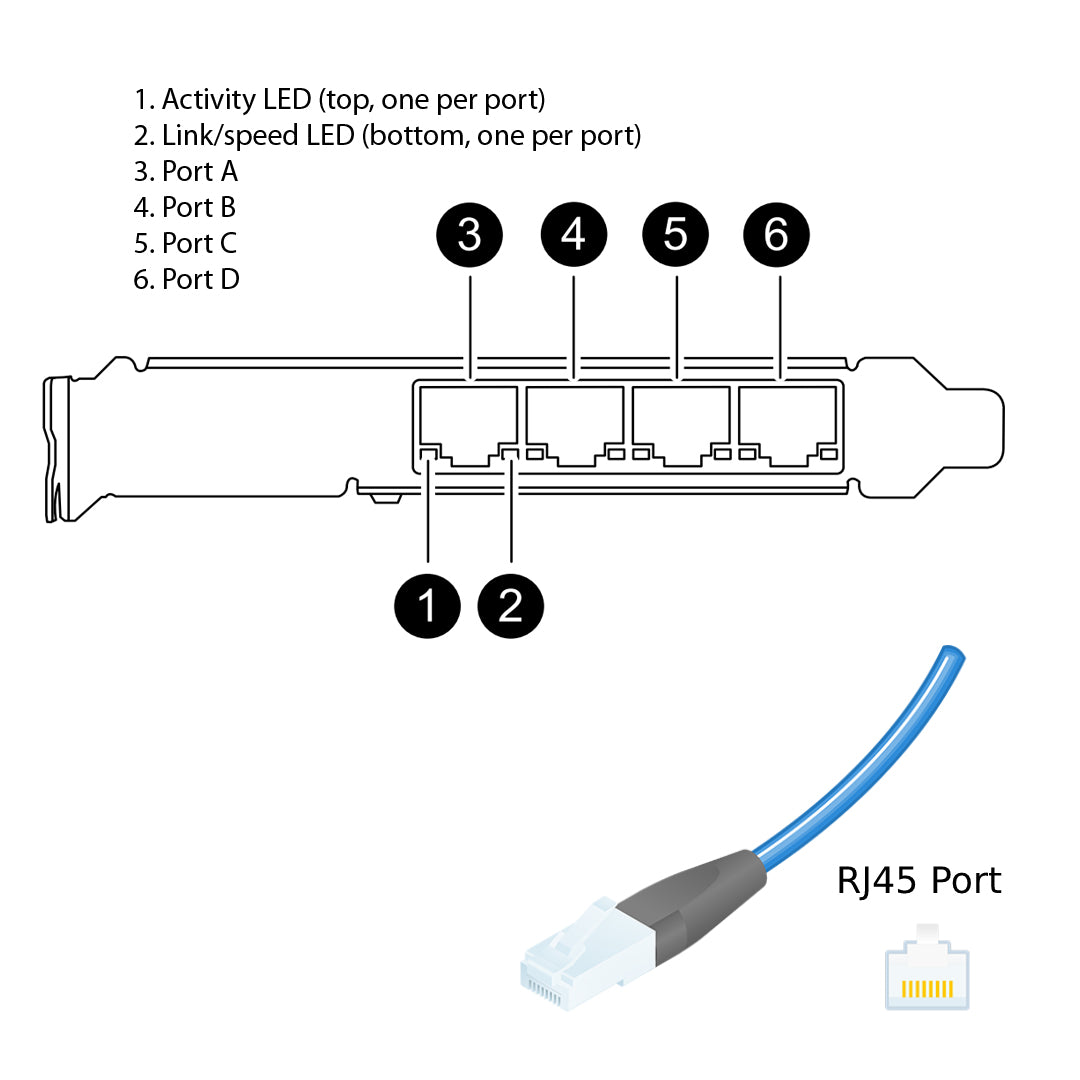 1. Activity LED (top, one per port)
2. Link/speed LED (bottom, one per port)
3. Port A
4. Port B
5. Port C
6. Port D

3
4
5
6

1
2

RJ45 Port