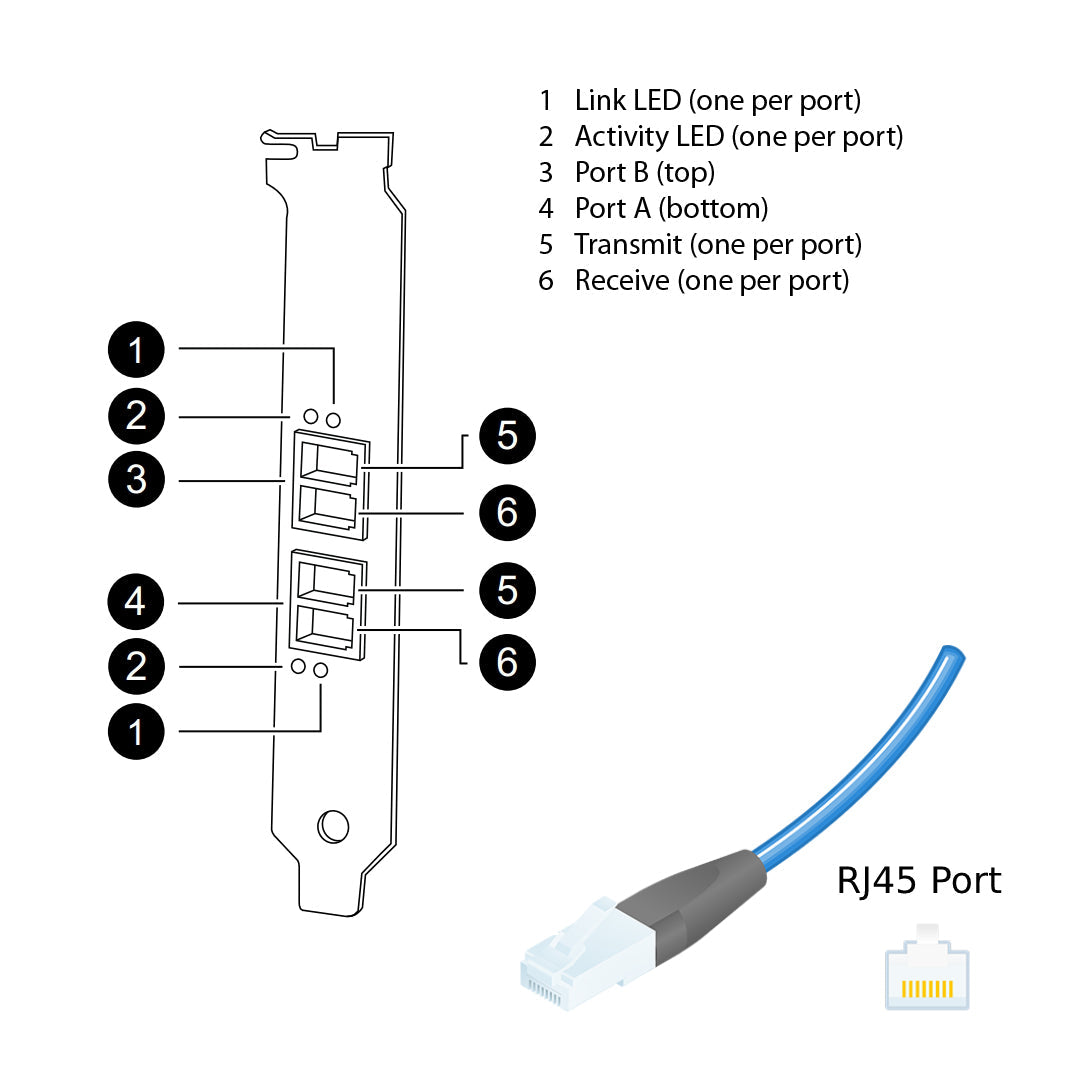 1 Link LED (one per port)
2 Activity LED (one per port)
3 Port B (top)
4 Port A (bottom)
5 Transmit (one per port)
6 Receive (one per port)

1
2
3
4
2
1
5
6
5
6

RJ45 Port