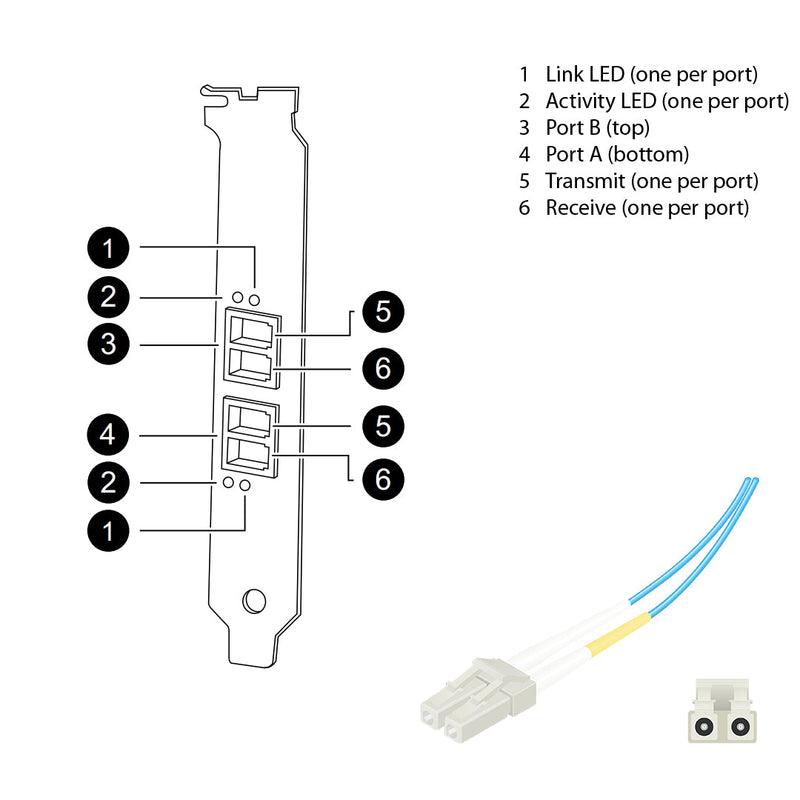 1 Link LED (one per port)
2 Activity LED (one per port)
3 Port B (top)
4 Port A (bottom)
5 Transmit (one per port)
6 Receive (one per port)

1
2
3
4
2
1
5
6
5
6