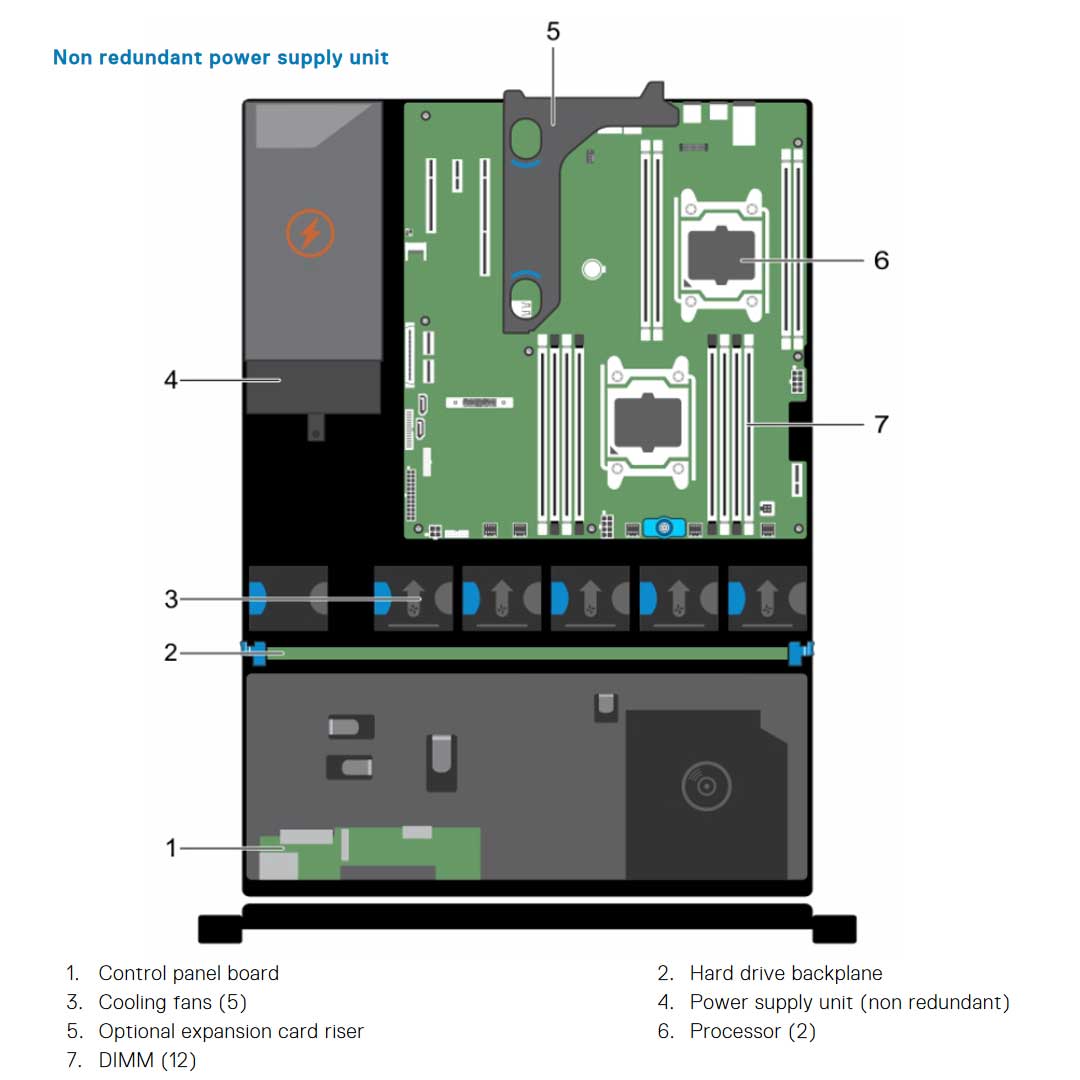 Non redundant power supply unit

5

6

4

7

3

2

1

1. Control panel board
2. Hard drive backplane
3. Cooling fans (5)
4. Power supply unit (non redundant)
5. Optional expansion card riser
6. Processor (2)
7. DIMM (12)