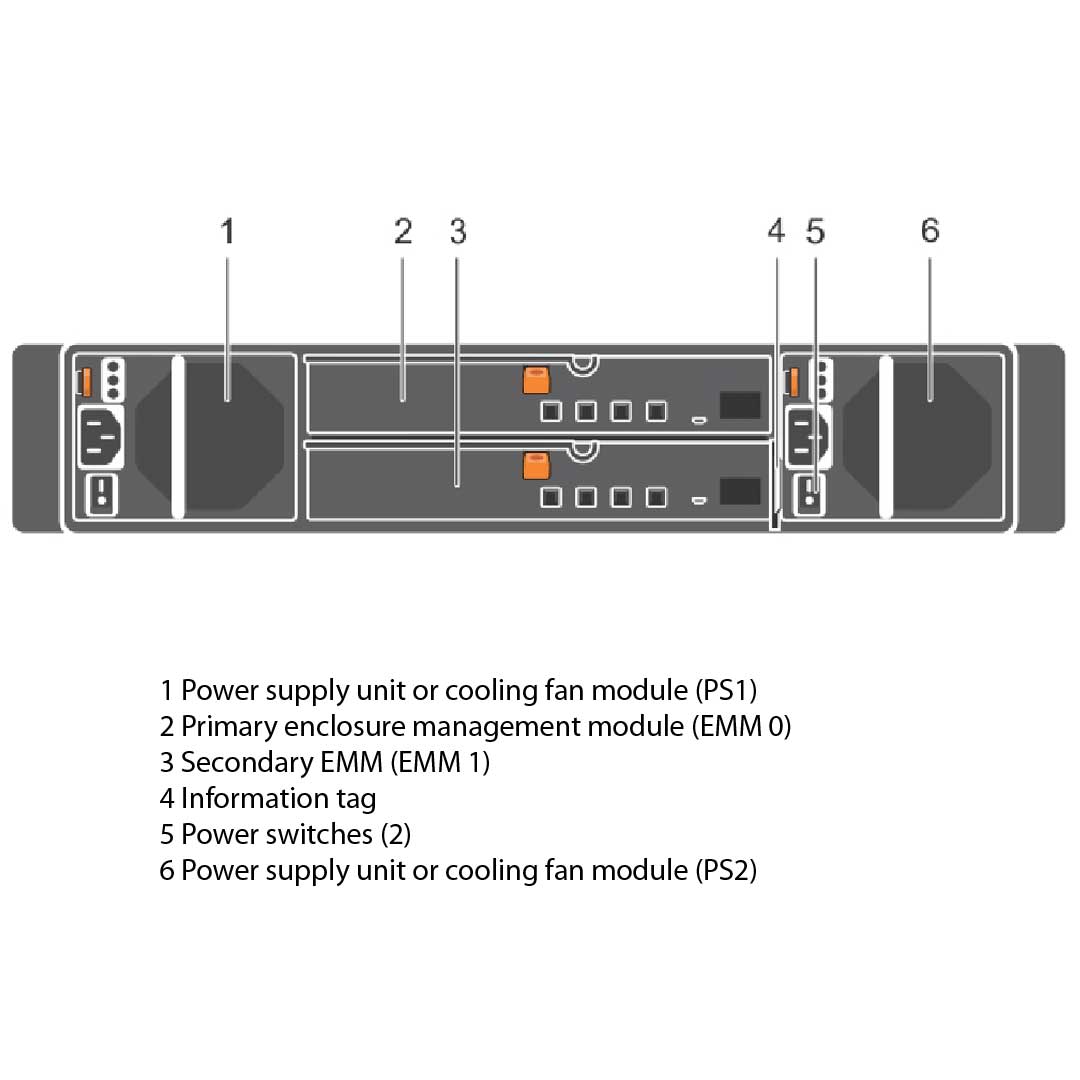 1 2 3 4 5 6

1 Power supply unit or cooling fan module (PS1)
2 Primary enclosure management module (EMM 0)
3 Secondary EMM (EMM 1)
4 Information tag
5 Power switches (2)
6 Power supply unit or cooling fan module (PS2)