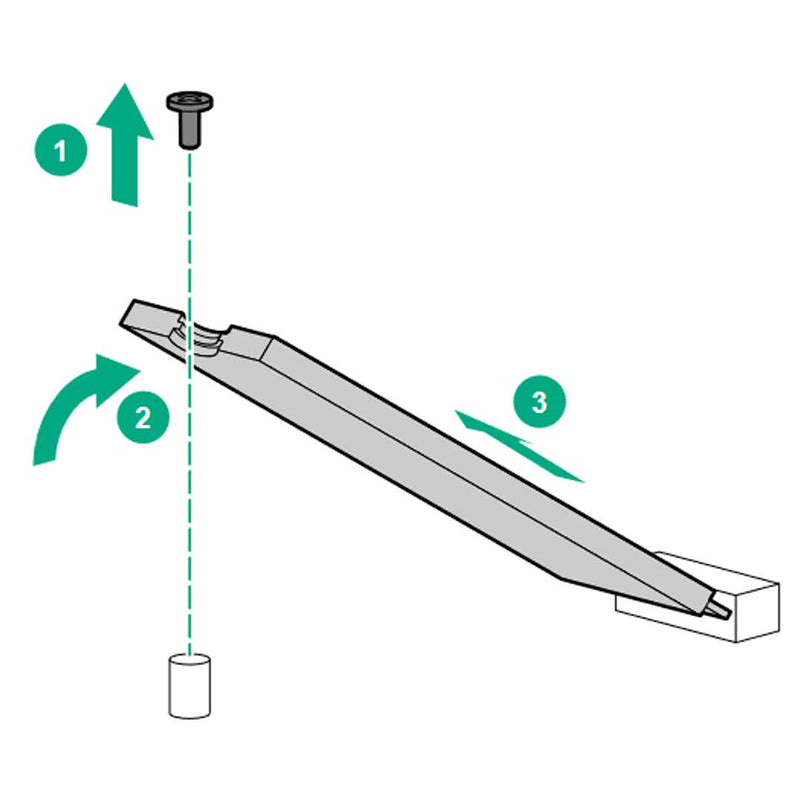 1

2

3