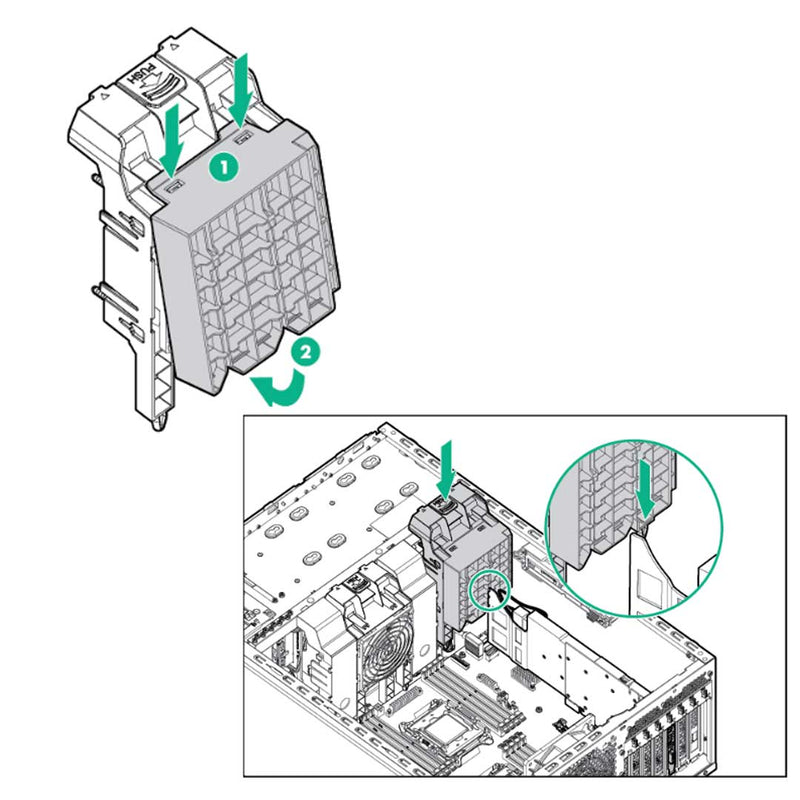 PUSH

1

2