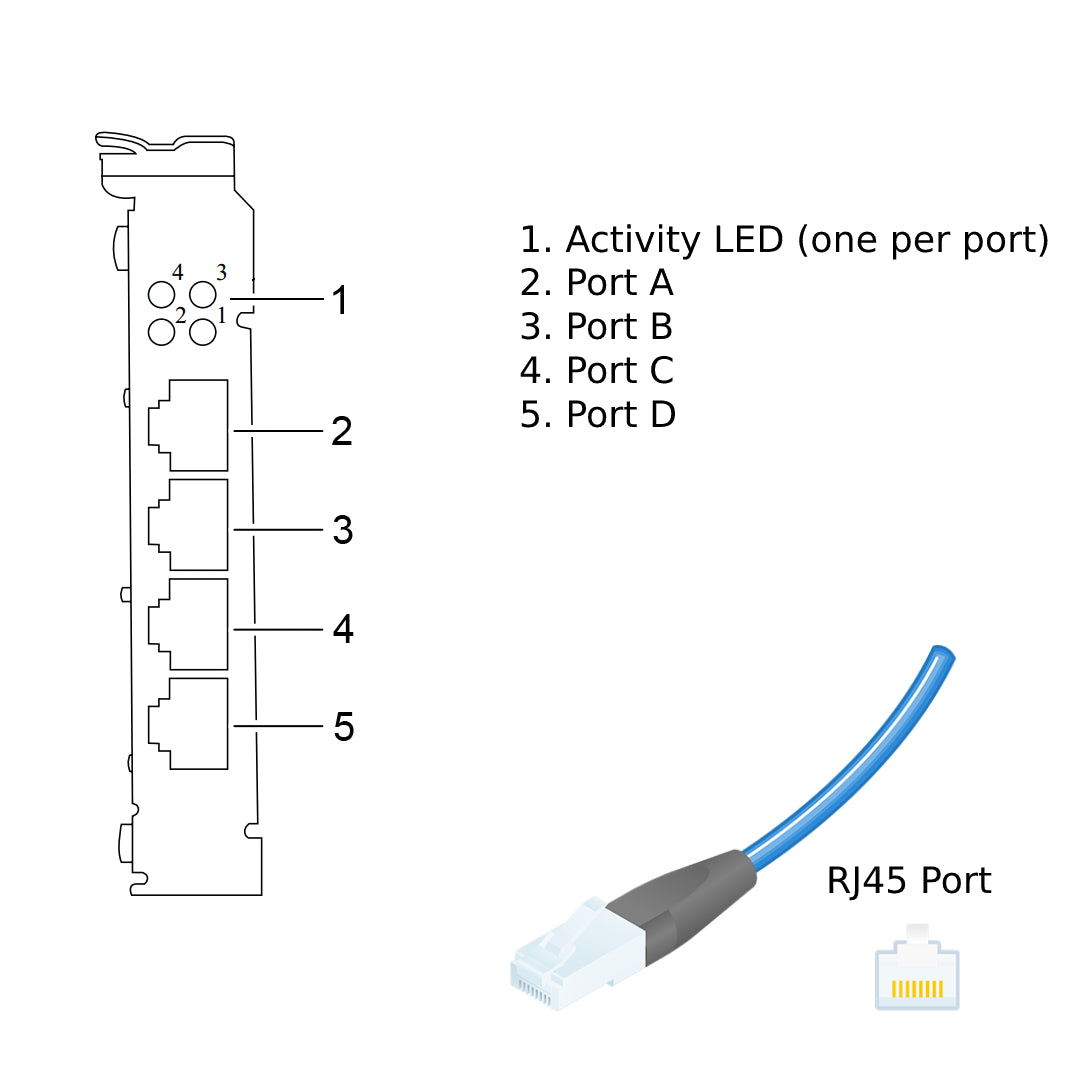 4 3
2 1

1
2
3
4
5

1. Activity LED (one per port)
2. Port A
3. Port B
4. Port C
5. Port D

RJ45 Port