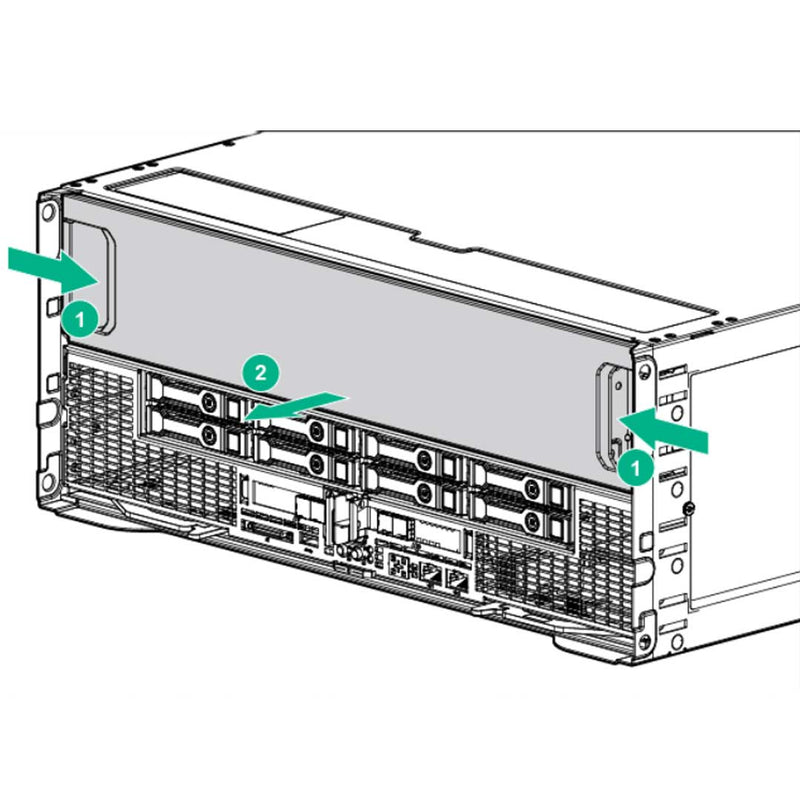 1
2
1