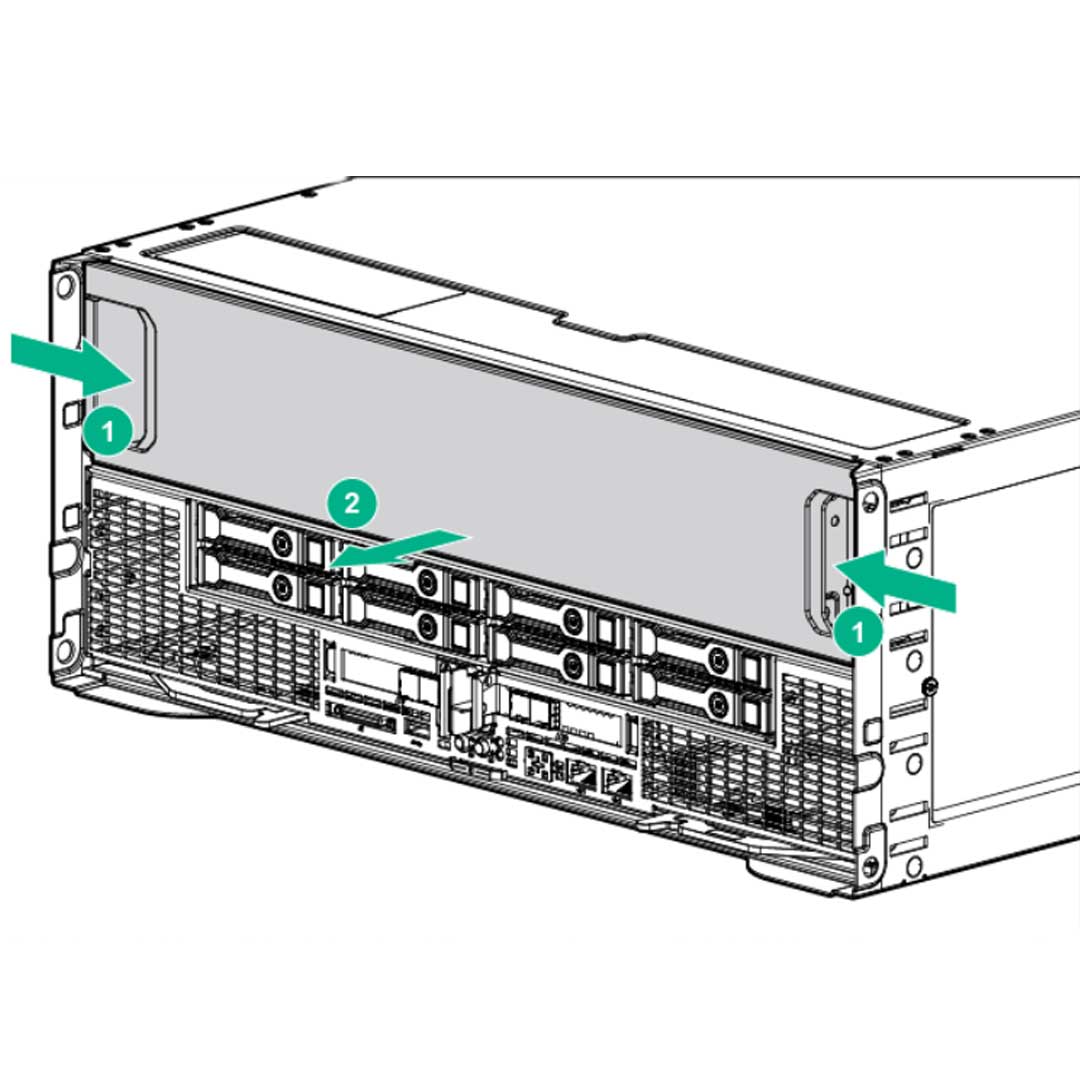 1
2
1