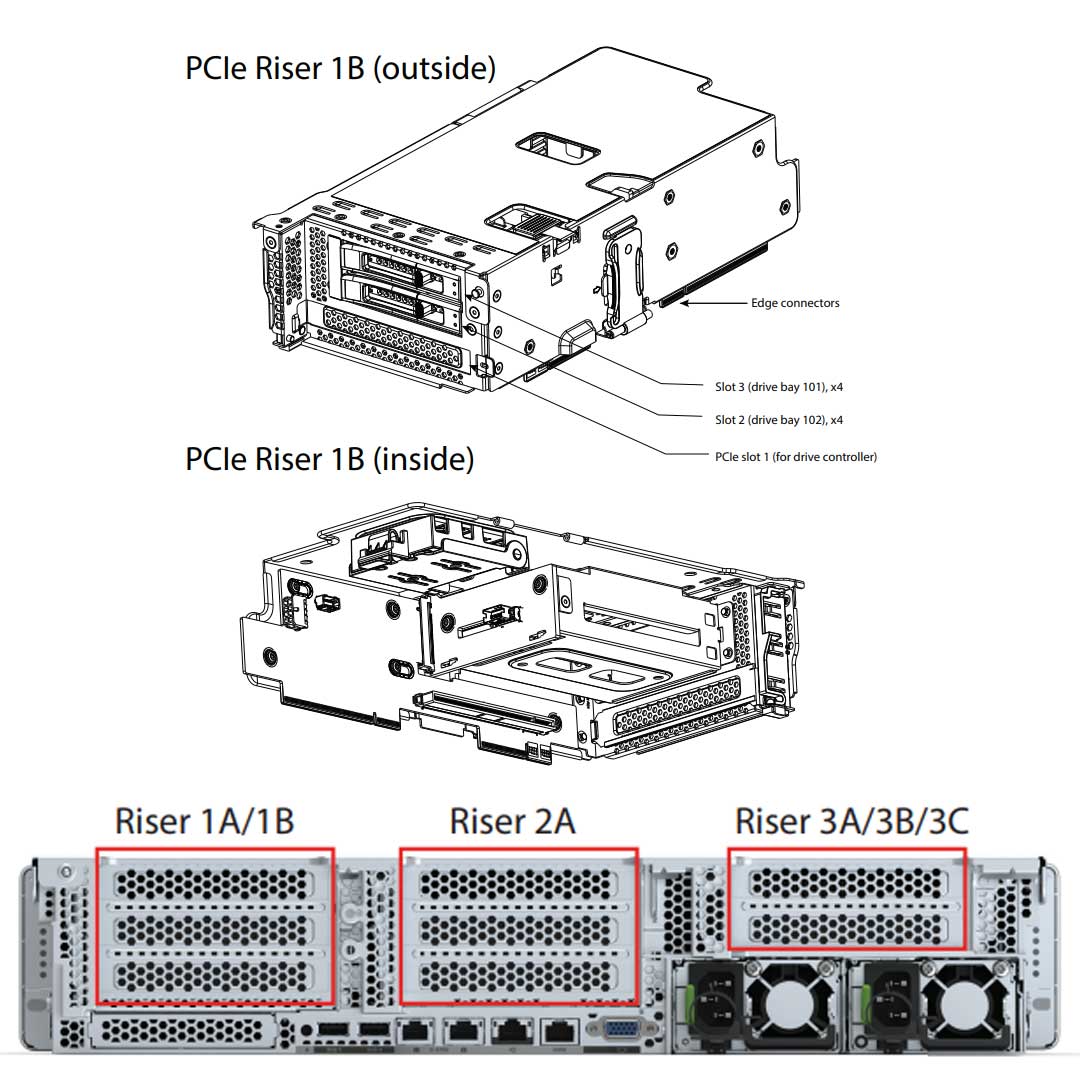 PCIe Riser 1B (outside)

Edge connectors

Slot 3 (drive bay 101), x4

Slot 2 (drive bay 102), x4

PCIe slot 1 (for drive controller)

PCIe Riser 1B (inside)

Riser 1A/1B

Riser 2A

Riser 3A/3B/3C