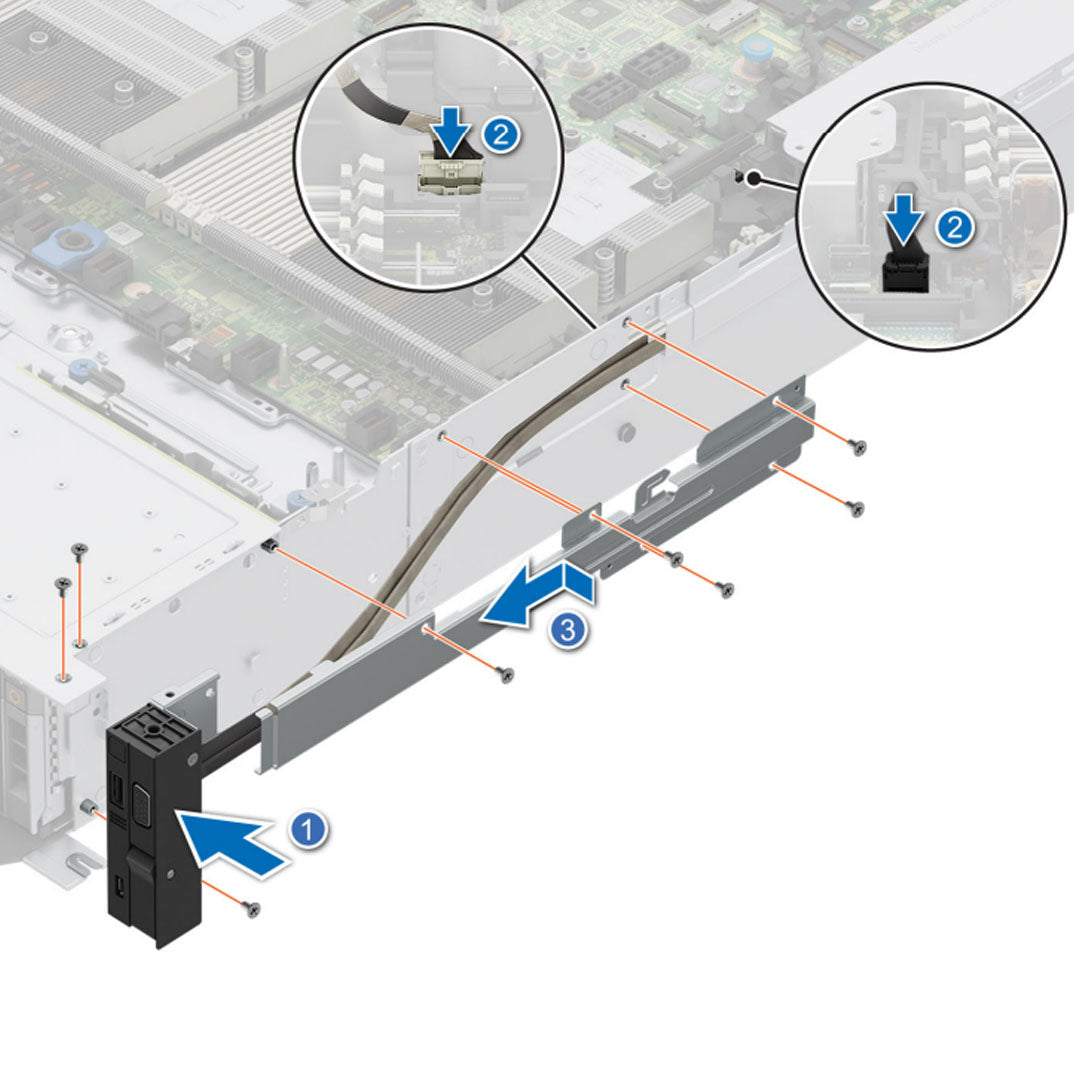 2
2
3
1