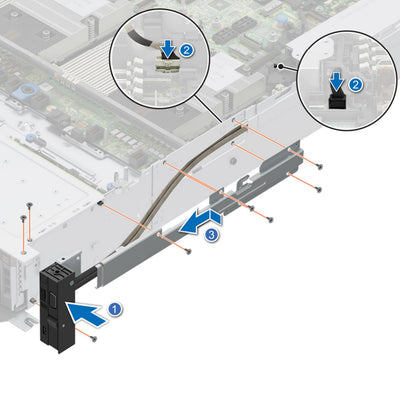 2

2

3

1