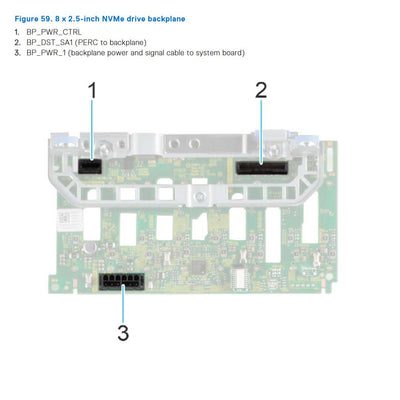 Figure 59. 8 x 2.5-inch NVMe drive backplane

1. BP_PWR_CTRL
2. BP_DST_SA1 (PERC to backplane)
3. BP_PWR_1 (backplane power and signal cable to system board)

1

2

3