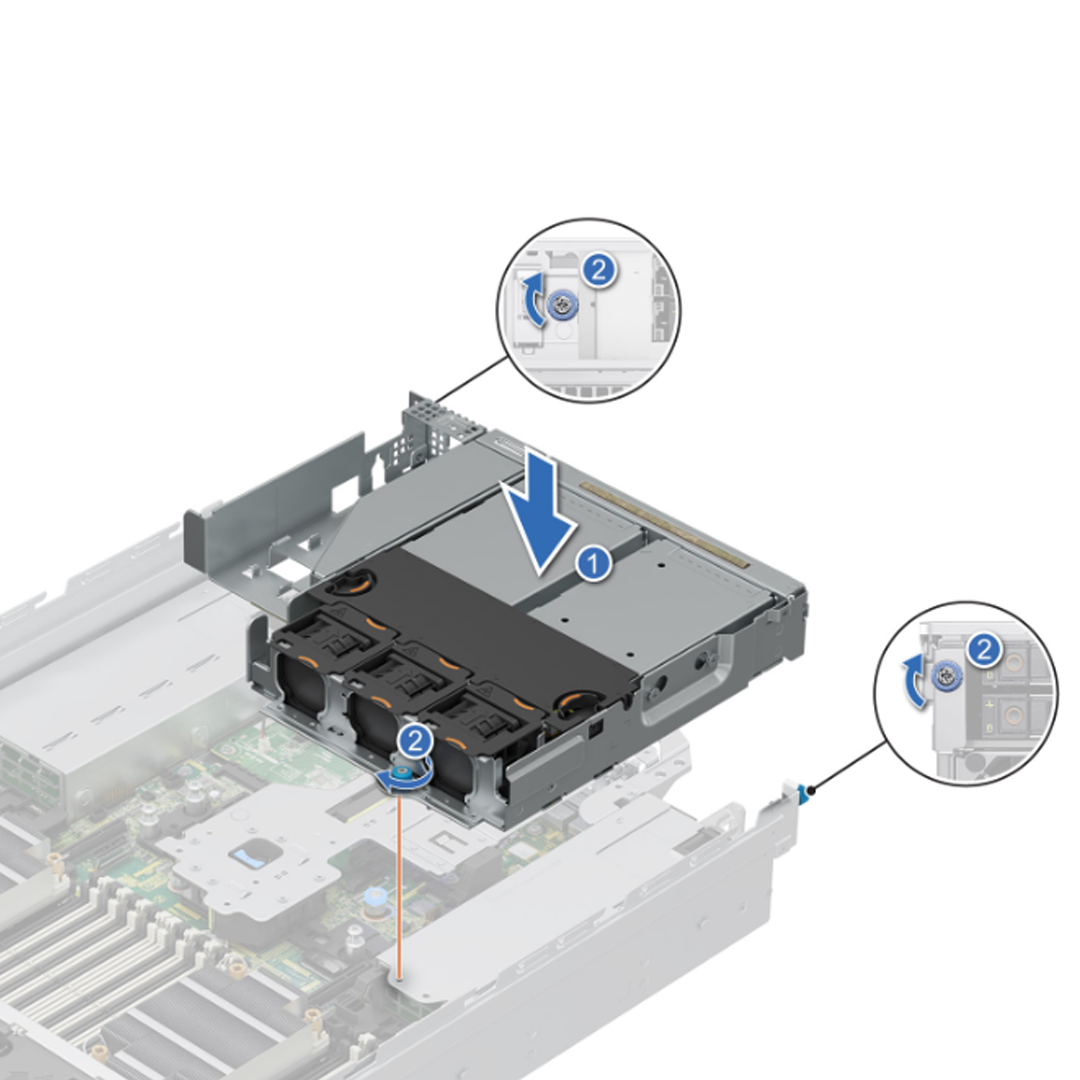 2
1
2
2