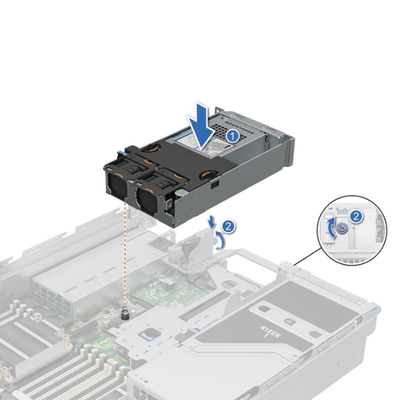 1

2

2

RISER
1