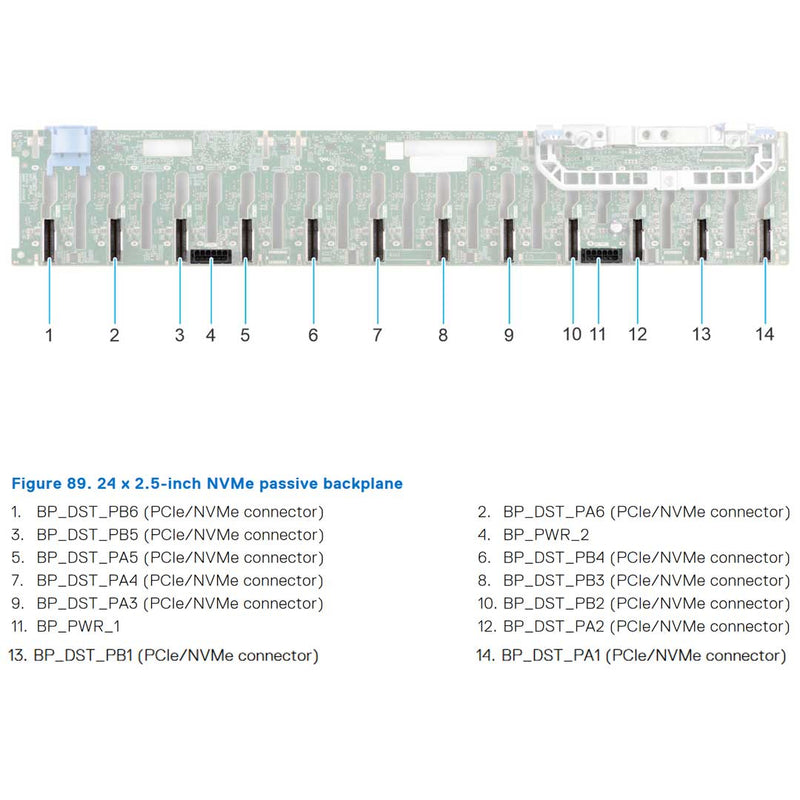 1 2 3 4 5 6 7 8 9 10 11 12 13 14

Figure 89. 24 x 2.5-inch NVMe passive backplane

1. BP_DST_PB6 (PCIe/NVMe connector)
2. BP_DST_PA6 (PCIe/NVMe connector)
3. BP_DST_PB5 (PCIe/NVMe connector)
4. BP_PWR_2
5. BP_DST_PA5 (PCIe/NVMe connector)
6. BP_DST_PB4 (PCIe/NVMe connector)
7. BP_DST_PA4 (PCIe/NVMe connector)
8. BP_DST_PB3 (PCIe/NVMe connector)
9. BP_DST_PA3 (PCIe/NVMe connector)
10. BP_DST_PB2 (PCIe/NVMe connector)
11. BP_PWR_1
12. BP_DST_PA2 (PCIe/NVMe connector)
13. BP_DST_PB1 (PCIe/NVMe connector)
14. BP_DST_PA1 (PCIe/NVMe connector)