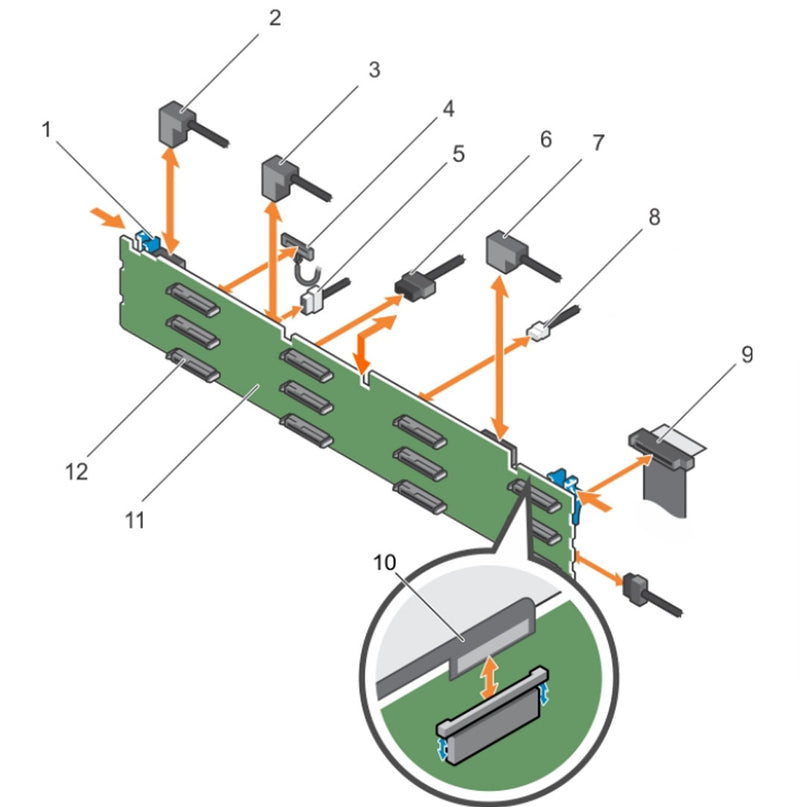 2
3
4
1
5
6
7
8
9
12
11
10