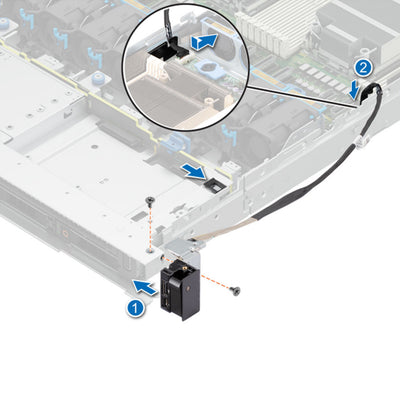 2

1