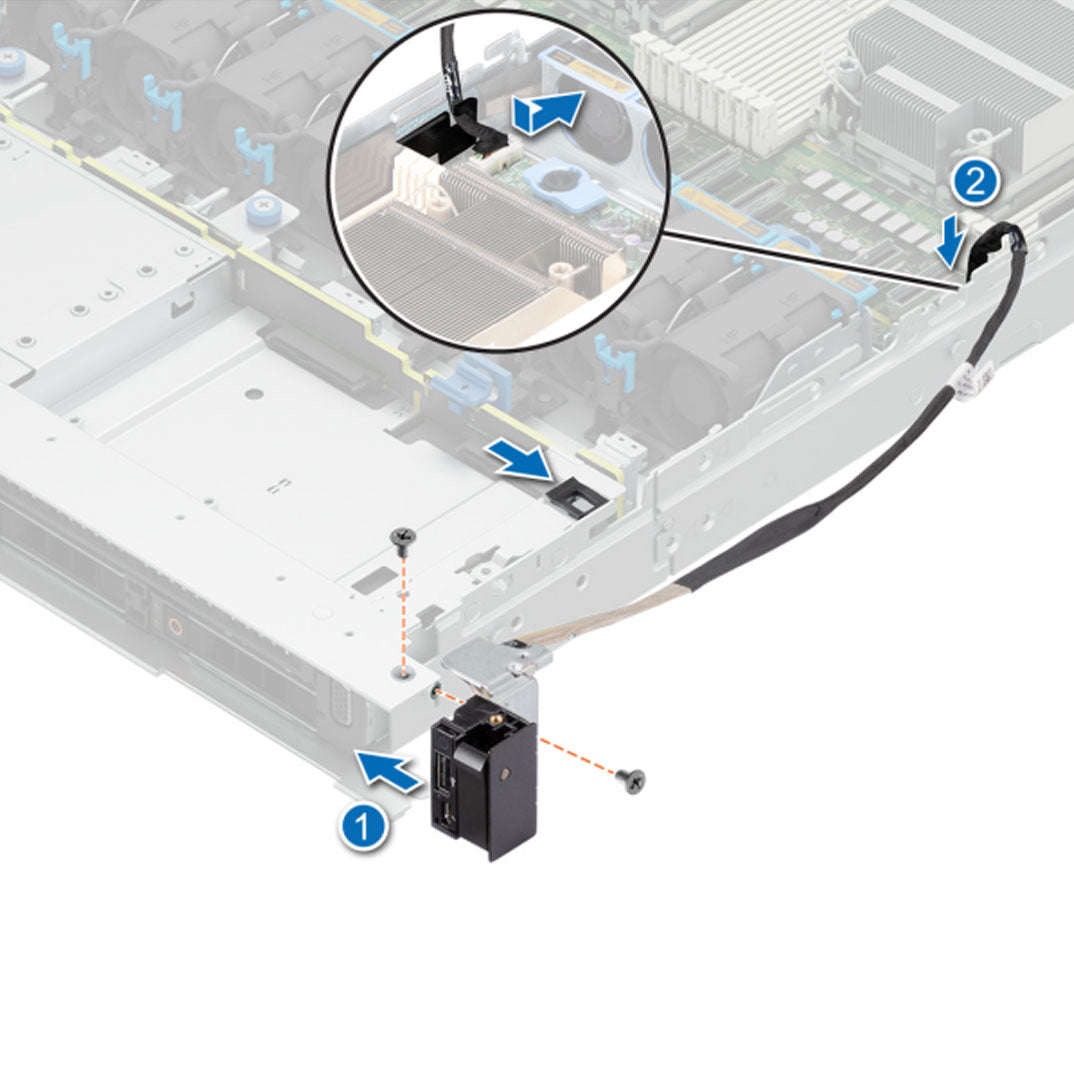 2

1