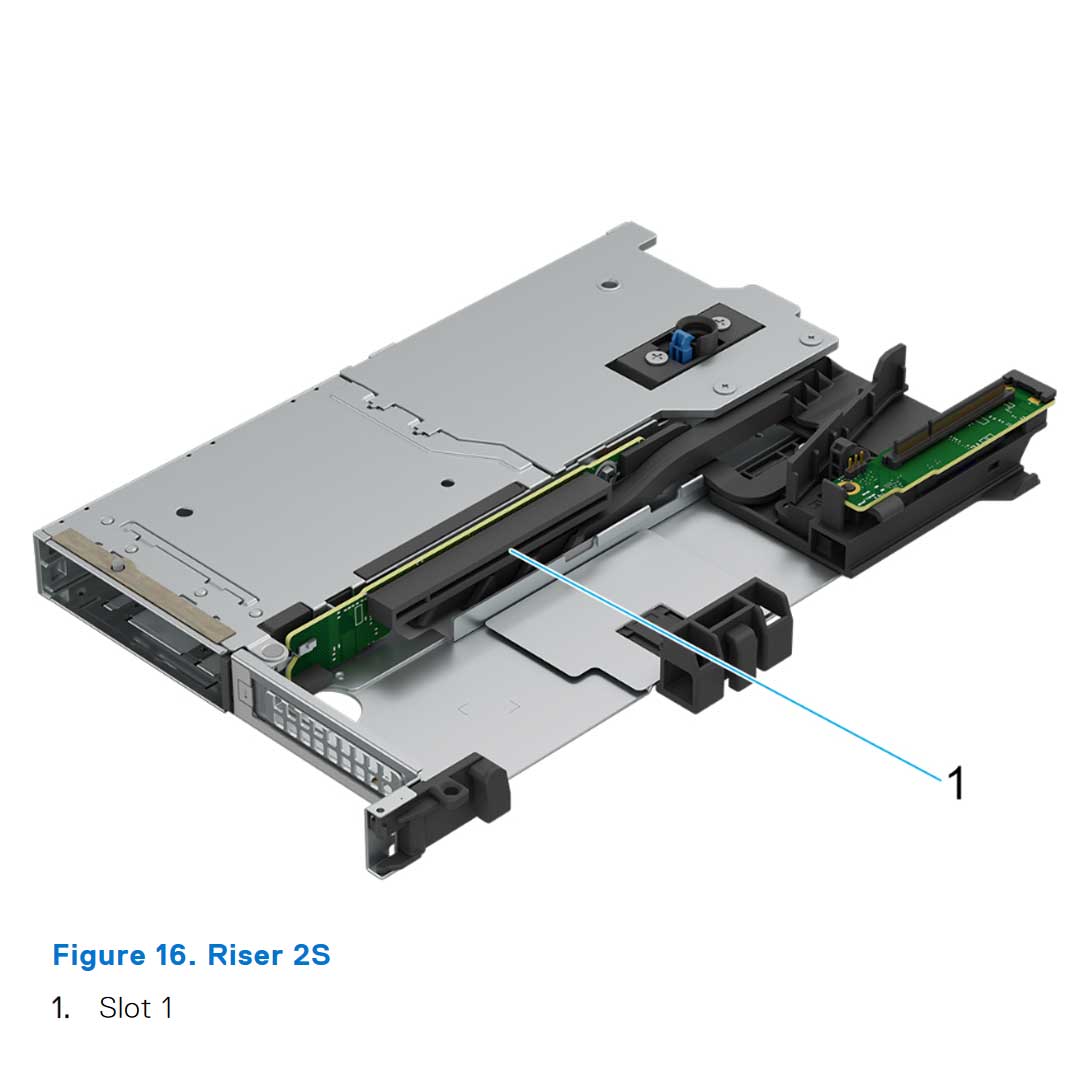 1

Figure 16. Riser 2S

1. Slot 1