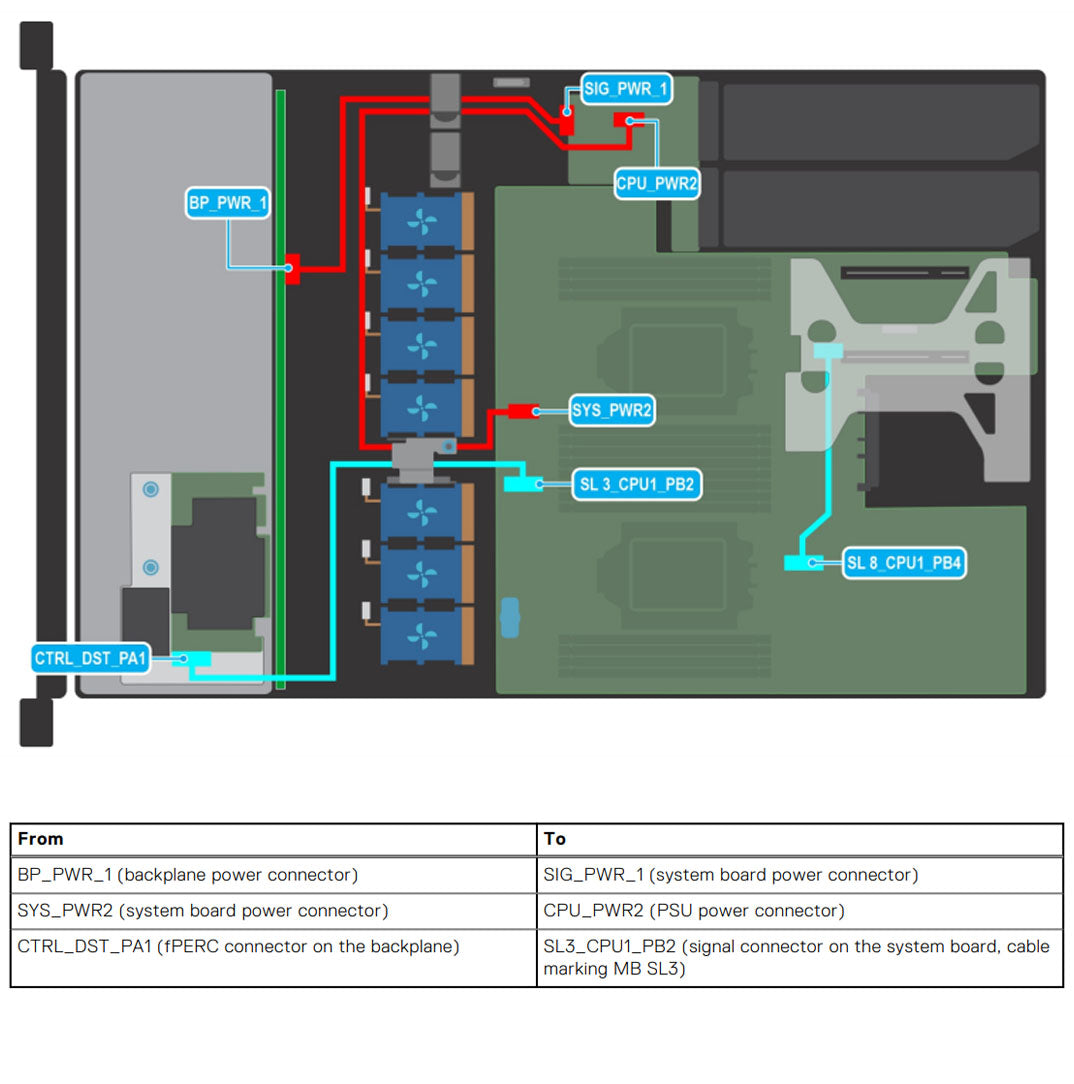 SIG_PWR_1
CPU_PWR2
BP_PWR_1
SYS_PWR2
SL 3_CPU1_PB2
SL 8_CPU1_PB4
CTRL_DST_PA1

| From | To |
|---|---|
| BP_PWR_1 (backplane power connector) | SIG_PWR_1 (system board power connector) |
| SYS_PWR2 (system board power connector) | CPU_PWR2 (PSU power connector) |
| CTRL_DST_PA1 (fPERC connector on the backplane) | SL3_CPU1_PB2 (signal connector on the system board, cable marking MB SL3) |