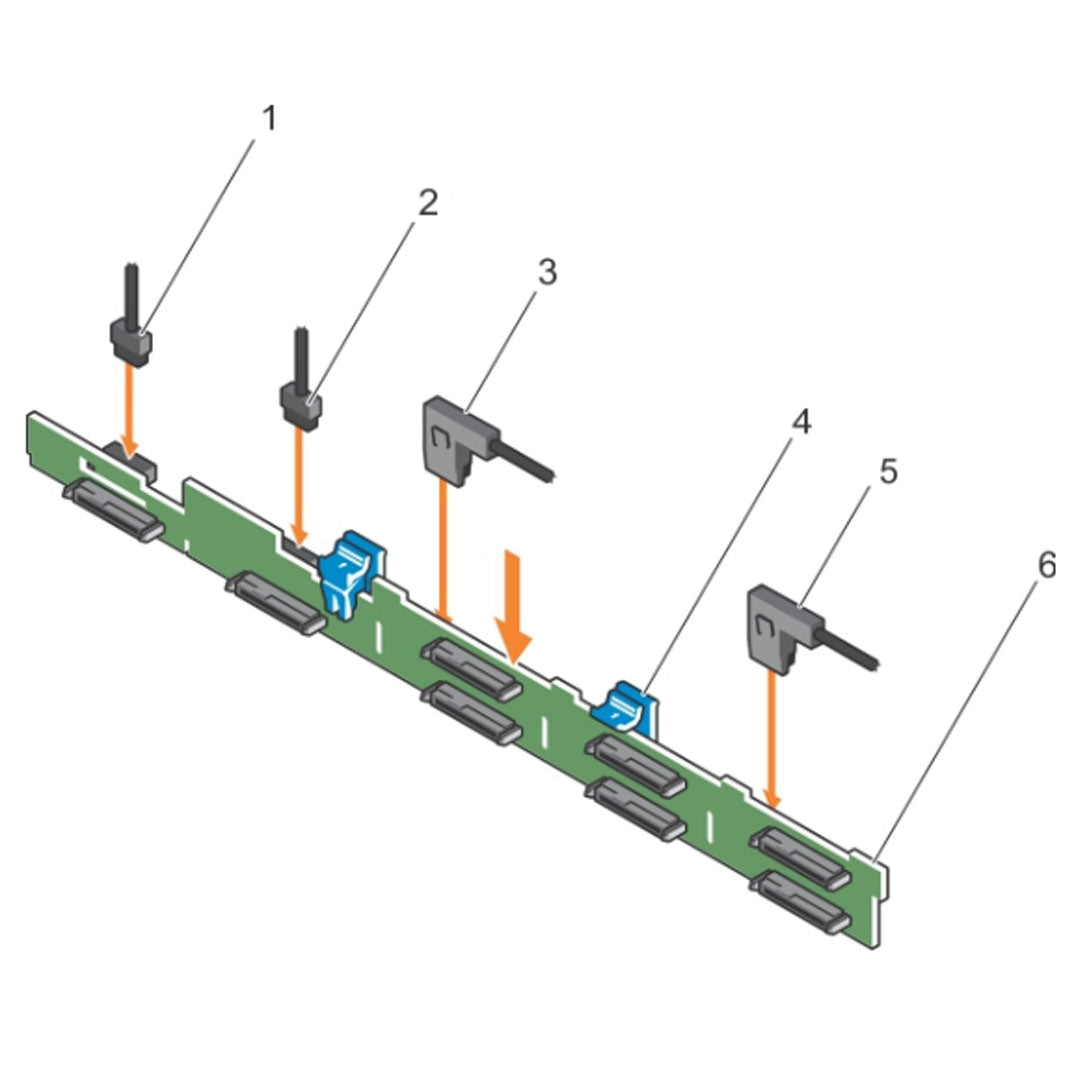 1
2
3
4
5
6