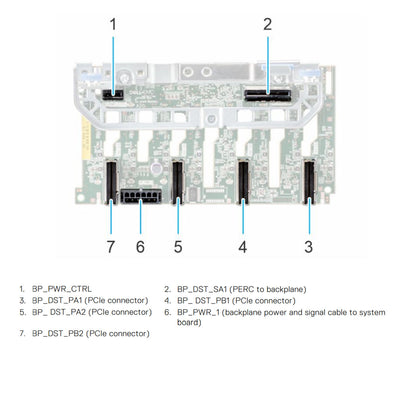 1
2
7
6
5
4
3

1. BP_PWR_CTRL
2. BP_DST_SA1 (PERC to backplane)
3. BP_DST_PA1 (PCIe connector)
4. BP_ DST_PB1 (PCIe connector)
5. BP_ DST_PA2 (PCIe connector)
6. BP_PWR_1 (backplane power and signal cable to system board)
7. BP_DST_PB2 (PCIe connector)