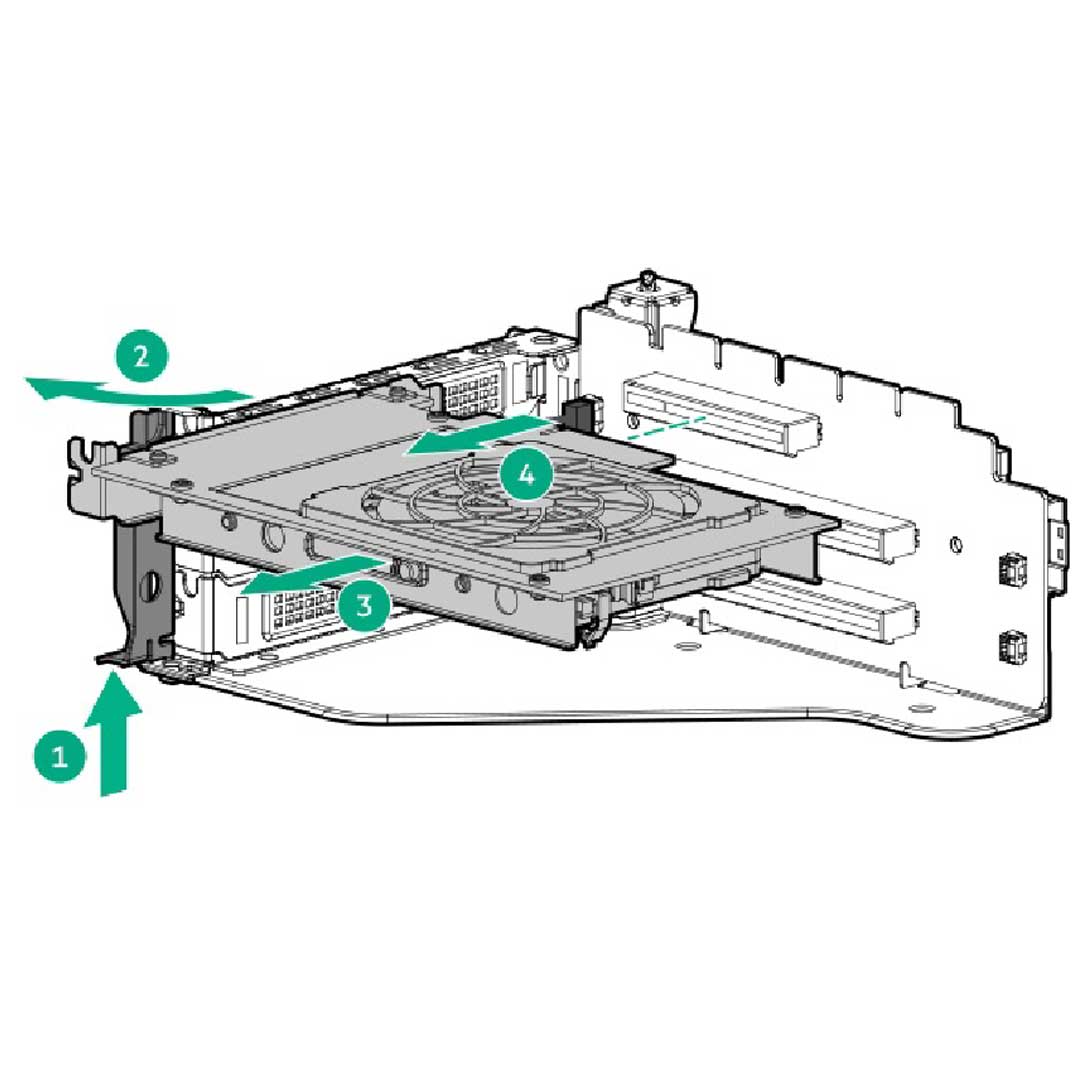 2
4
3
1