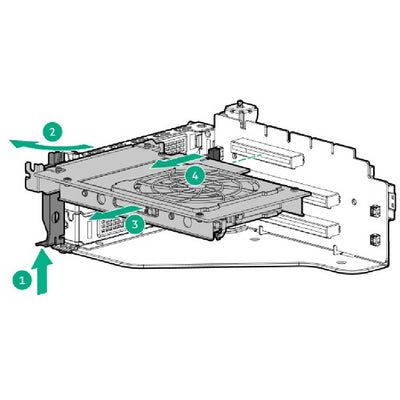 2
4
3
1