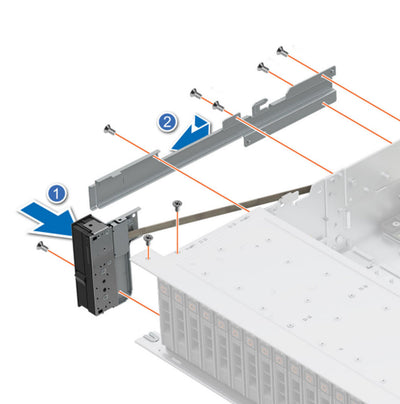 2

1