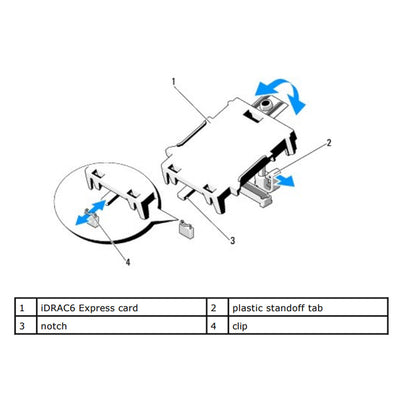 1

2

3

4

| 1 | iDRAC6 Express card | 2 | plastic standoff tab |
|---|---|---|---|
| 3 | notch | 4 | clip |