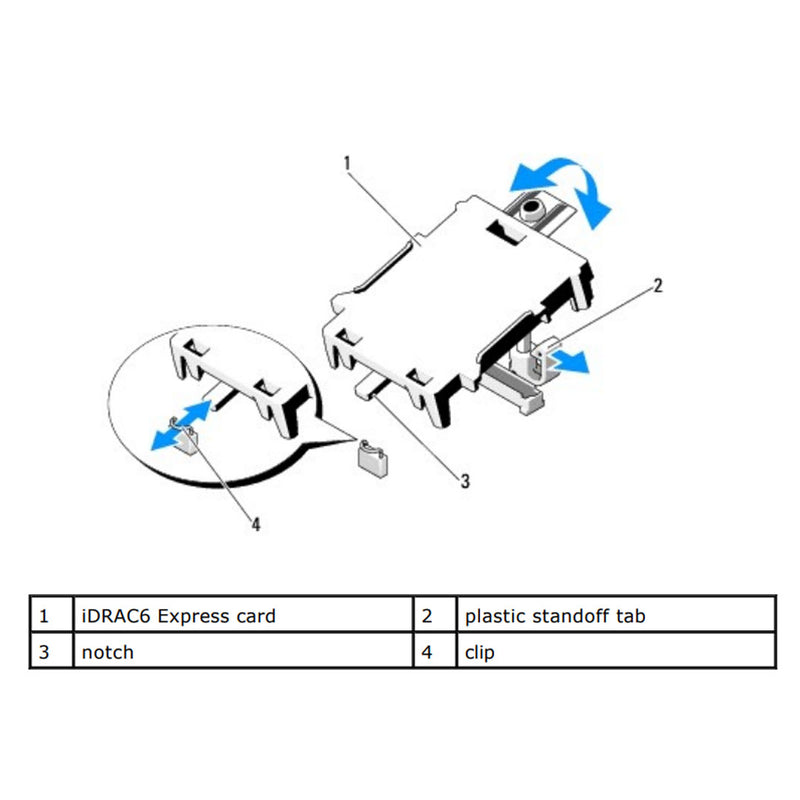 1

2

3

4

| 1 | iDRAC6 Express card | 2 | plastic standoff tab |
|---|---|---|---|
| 3 | notch | 4 | clip |