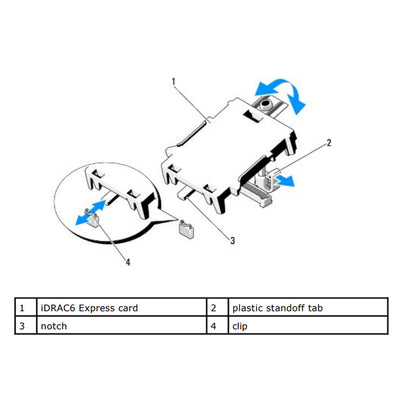 1

2

3

4

| 1 | iDRAC6 Express card | 2 | plastic standoff tab |
|---|---|---|---|
| 3 | notch | 4 | clip |