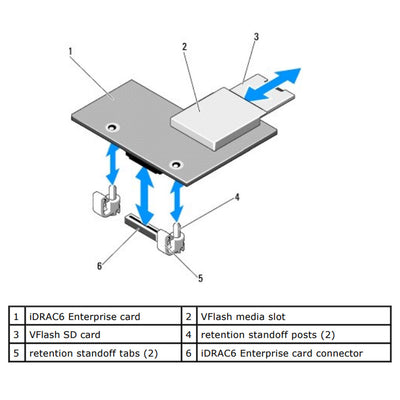 1
2
3
4
6
5

| 1 | iDRAC6 Enterprise card | 2 | VFlash media slot |
|---|---|---|---|
| 3 | VFlash SD card | 4 | retention standoff posts (2) |
| 5 | retention standoff tabs (2) | 6 | iDRAC6 Enterprise card connector |