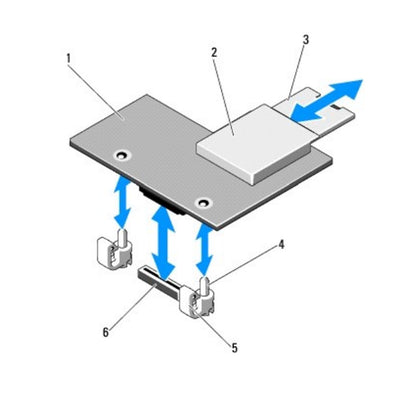 1
2
3
4
6
5