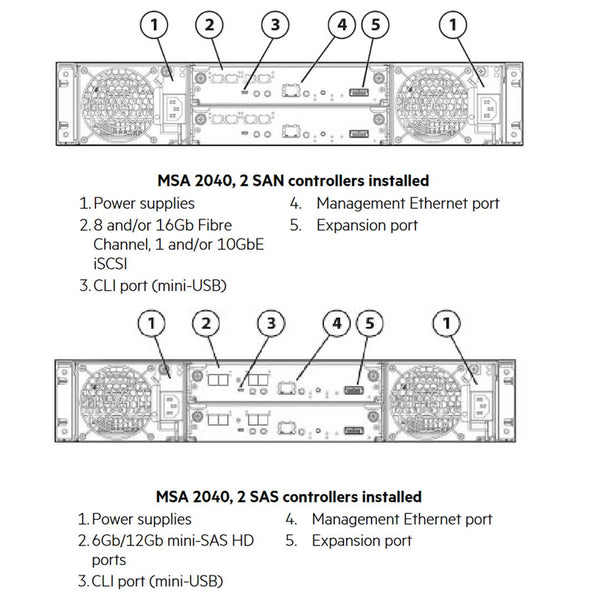 1 2 3 4 5 1

MSA 2040, 2 SAN controllers installed

1. Power supplies
2. 8 and/or 16Gb Fibre Channel, 1 and/or 10GbE iSCSI
3. CLI port (mini-USB)

4. Management Ethernet port
5. Expansion port

1 2 3 4 5 1

MSA 2040, 2 SAS controllers installed

1. Power supplies
2. 6Gb/12Gb mini-SAS HD ports
3. CLI port (mini-USB)

4. Management Ethernet port
5. Expansion port