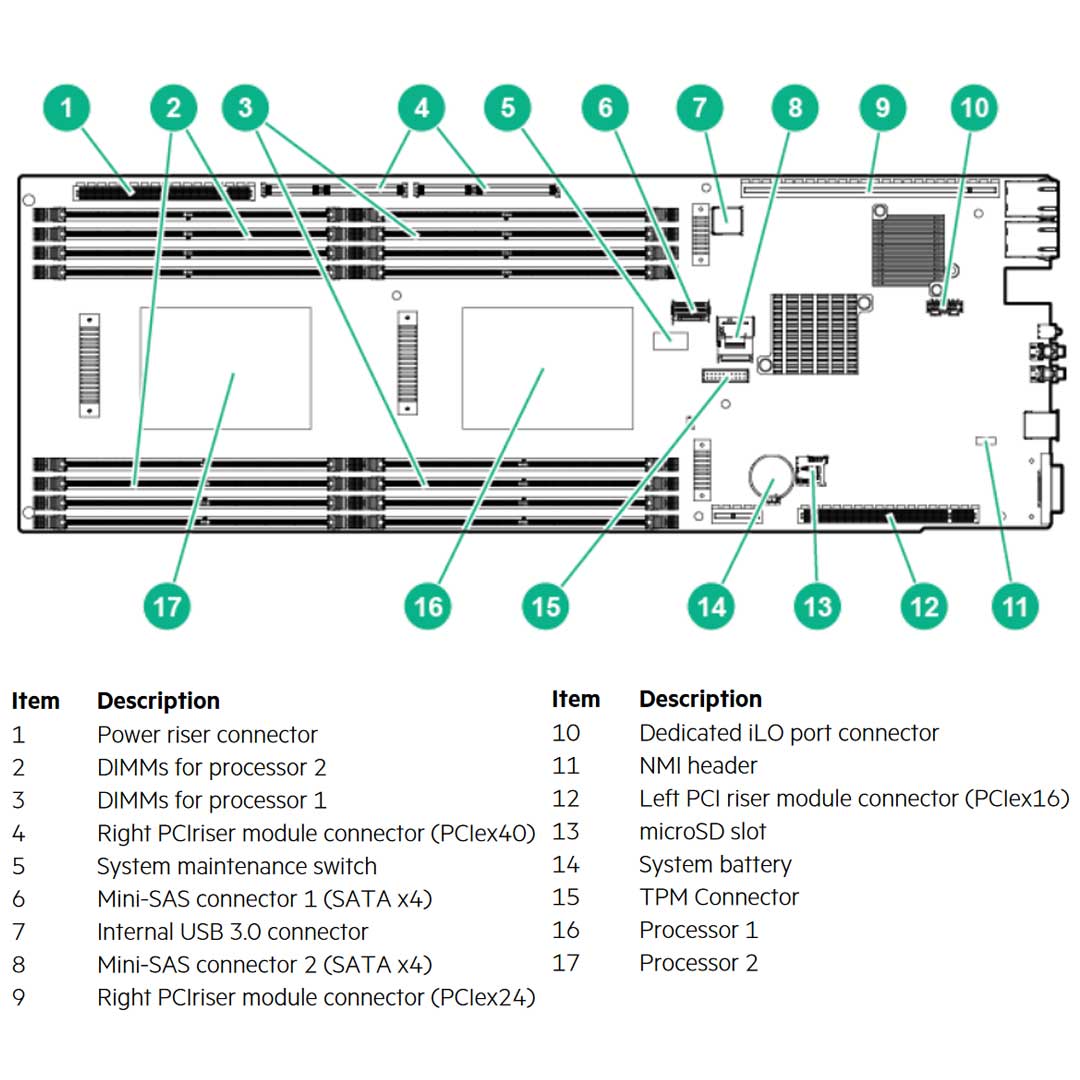 1 2 3 4 5 6 7 8 9 10

17 16 15 14 13 12 11

| Item | Description |
|---|---|
| 1 | Power riser connector |
| 2 | DIMMs for processor 2 |
| 3 | DIMMs for processor 1 |
| 4 | Right PCIriser module connector (PCIex40) |
| 5 | System maintenance switch |
| 6 | Mini-SAS connector 1 (SATA x4) |
| 7 | Internal USB 3.0 connector |
| 8 | Mini-SAS connector 2 (SATA x4) |
| 9 | Right PCIriser module connector (PCIex24) |

| Item | Description |
|---|---|
| 10 | Dedicated iLO port connector |
| 11 | NMI header |
| 12 | Left PCI riser module connector (PCIex16) |
| 13 | microSD slot |
| 14 | System battery |
| 15 | TPM Connector |
| 16 | Processor 1 |
| 17 | Processor 2 |