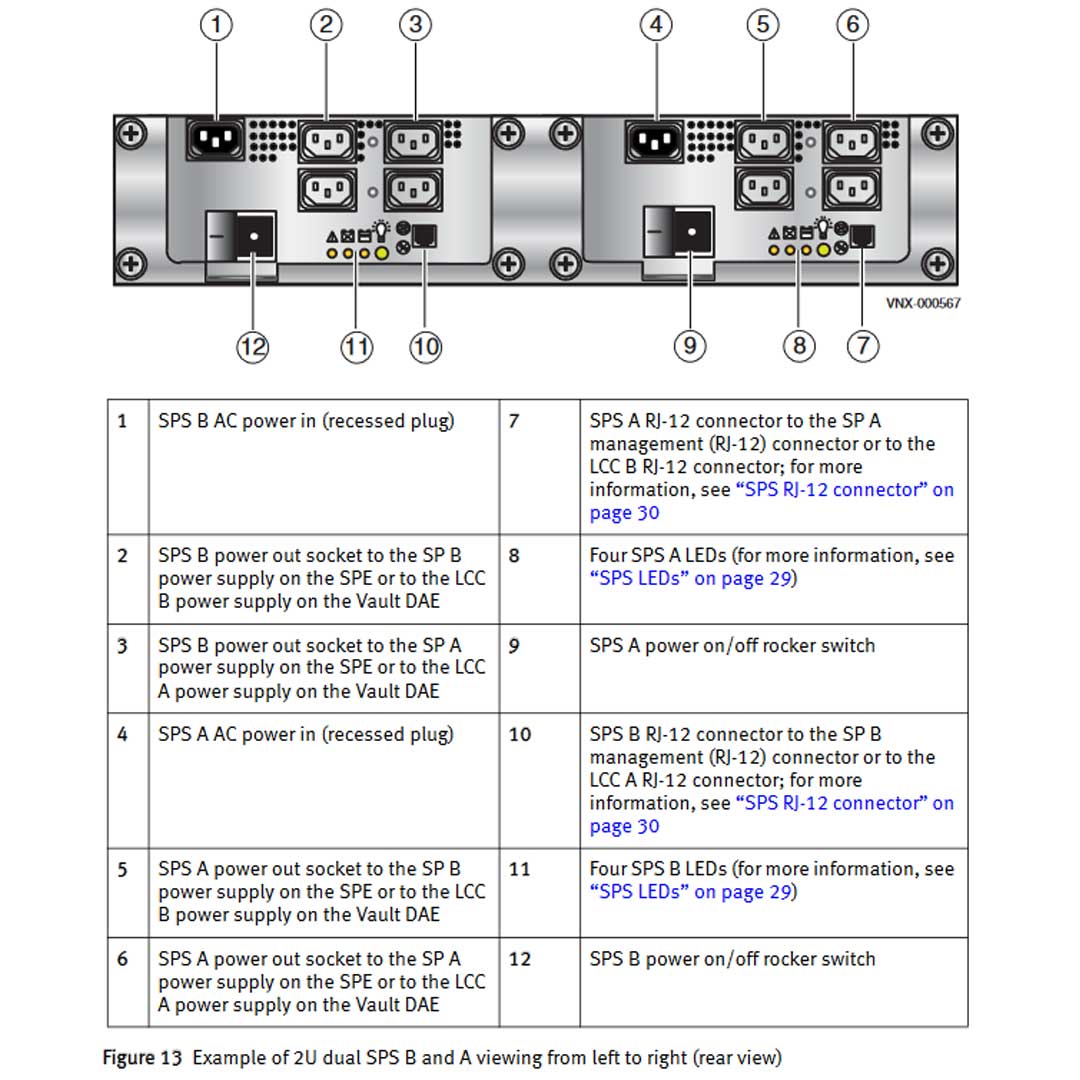 1 2 3 4 5 6

VNX-000567

12 11 10 9 8 7

| 1 | SPS B AC power in (recessed plug) | 7 | SPS A RJ-12 connector to the SP A management (RJ-12) connector or to the LCC B RJ-12 connector; for more information, see "SPS RJ-12 connector" on page 30 |
|---|---|---|---|
| 2 | SPS B power out socket to the SP B power supply on the SPE or to the LCC B power supply on the Vault DAE | 8 | Four SPS A LEDs (for more information, see "SPS LEDs" on page 29) |
| 3 | SPS B power out socket to the SP A power supply on the SPE or to the LCC A power supply on the Vault DAE | 9 | SPS A power on/off rocker switch |
| 4 | SPS A AC power in (recessed plug) | 10 | SPS B RJ-12 connector to the SP B management (RJ-12) connector or to the LCC A RJ-12 connector; for more information, see "SPS RJ-12 connector" on page 30 |
| 5 | SPS A power out socket to the SP B power supply on the SPE or to the LCC B power supply on the Vault DAE | 11 | Four SPS B LEDs (for more information, see "SPS LEDs" on page 29) |
| 6 | SPS A power out socket to the SP A power supply on the SPE or to the LCC A power supply on the Vault DAE | 12 | SPS B power on/off rocker switch |

Figure 13 Example of 2U dual SPS B and A viewing from left to right (rear view)