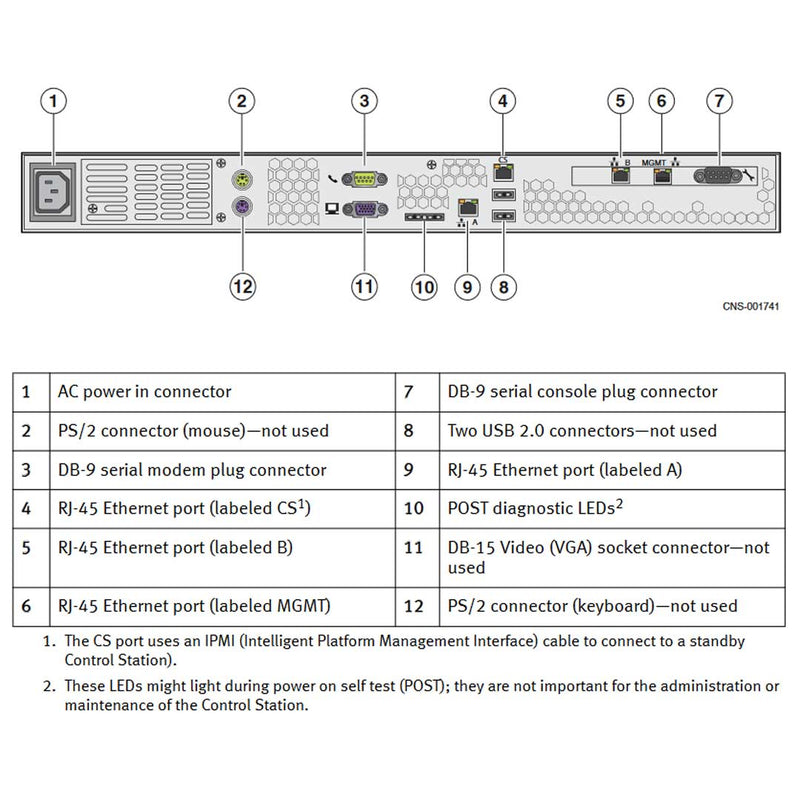 1 2 3 4 5 6 7

CS B MGMT A

12 11 10 9 8

CNS-001741

| 1 | AC power in connector | 7 | DB-9 serial console plug connector |
|---|---|---|---|
| 2 | PS/2 connector (mouse)—not used | 8 | Two USB 2.0 connectors—not used |
| 3 | DB-9 serial modem plug connector | 9 | RJ-45 Ethernet port (labeled A) |
| 4 | RJ-45 Ethernet port (labeled CS$^1$) | 10 | POST diagnostic LEDs$^2$ |
| 5 | RJ-45 Ethernet port (labeled B) | 11 | DB-15 Video (VGA) socket connector—not used |
| 6 | RJ-45 Ethernet port (labeled MGMT) | 12 | PS/2 connector (keyboard)—not used |

1. The CS port uses an IPMI (Intelligent Platform Management Interface) cable to connect to a standby Control Station).

2. These LEDs might light during power on self test (POST); they are not important for the administration or maintenance of the Control Station.