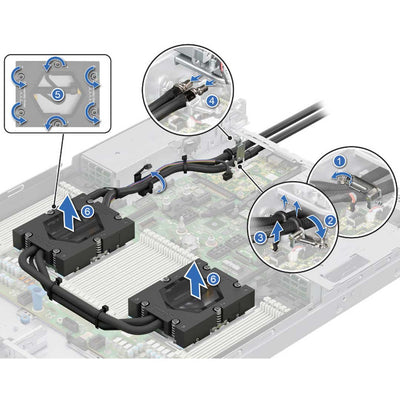 5
4
1
2
3
6
6