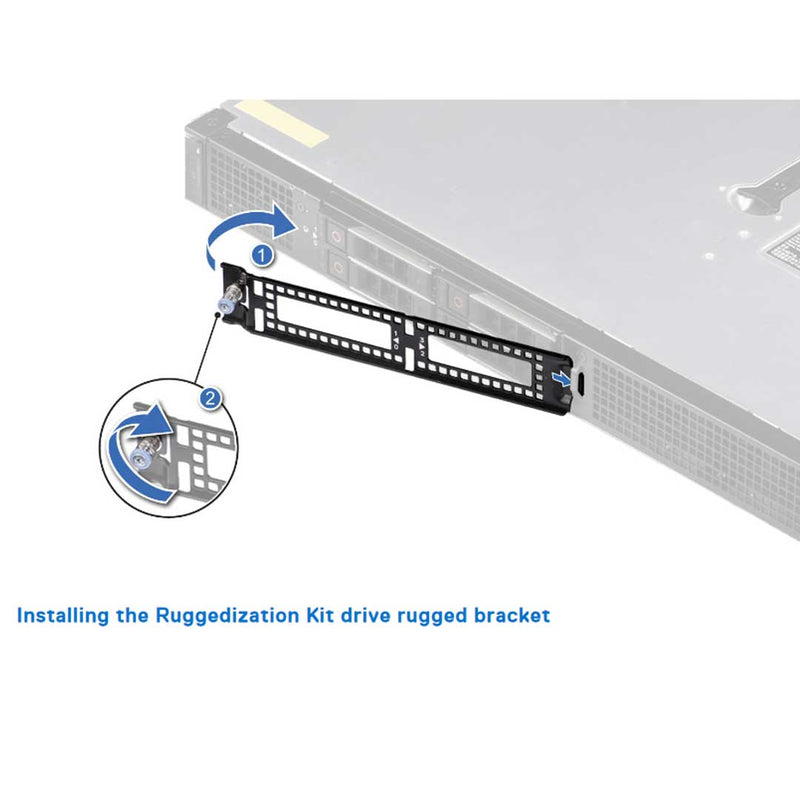 1

2

Installing the Ruggedization Kit drive rugged bracket