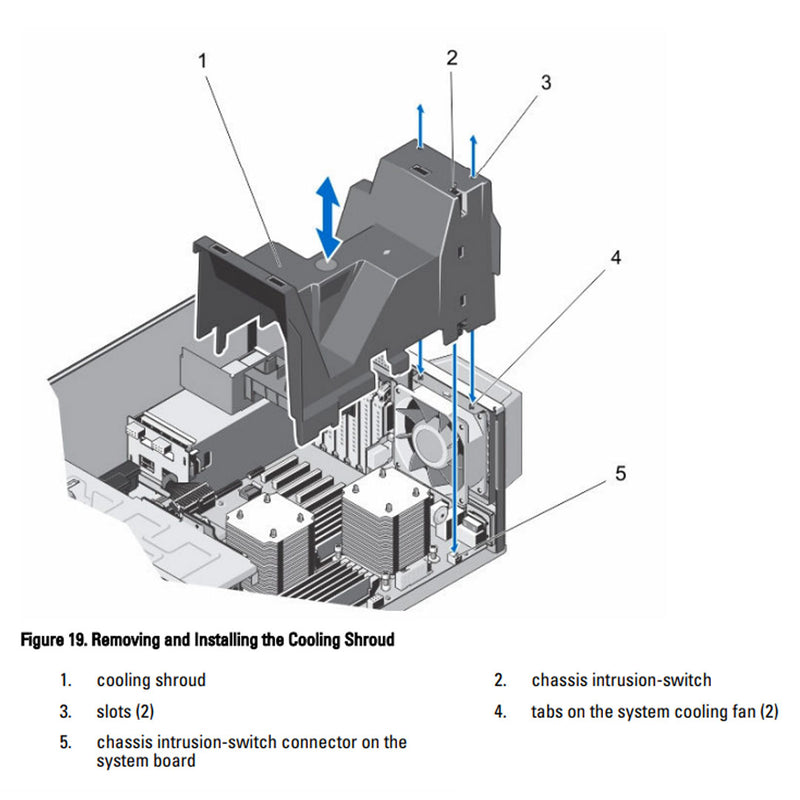 1

2

3

4

5

Figure 19. Removing and Installing the Cooling Shroud

1. cooling shroud

2. chassis intrusion-switch

3. slots (2)

4. tabs on the system cooling fan (2)

5. chassis intrusion-switch connector on the system board